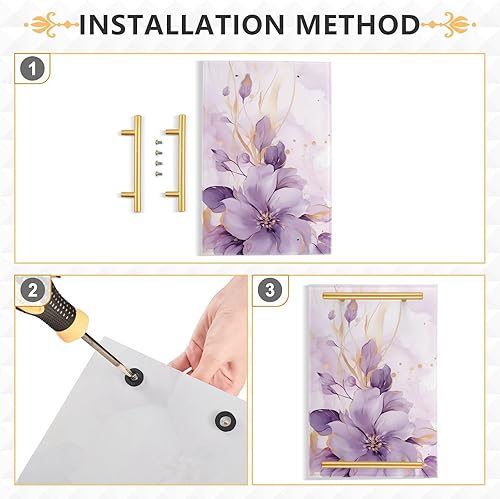 INSTALLATION METHOD

1

2

3