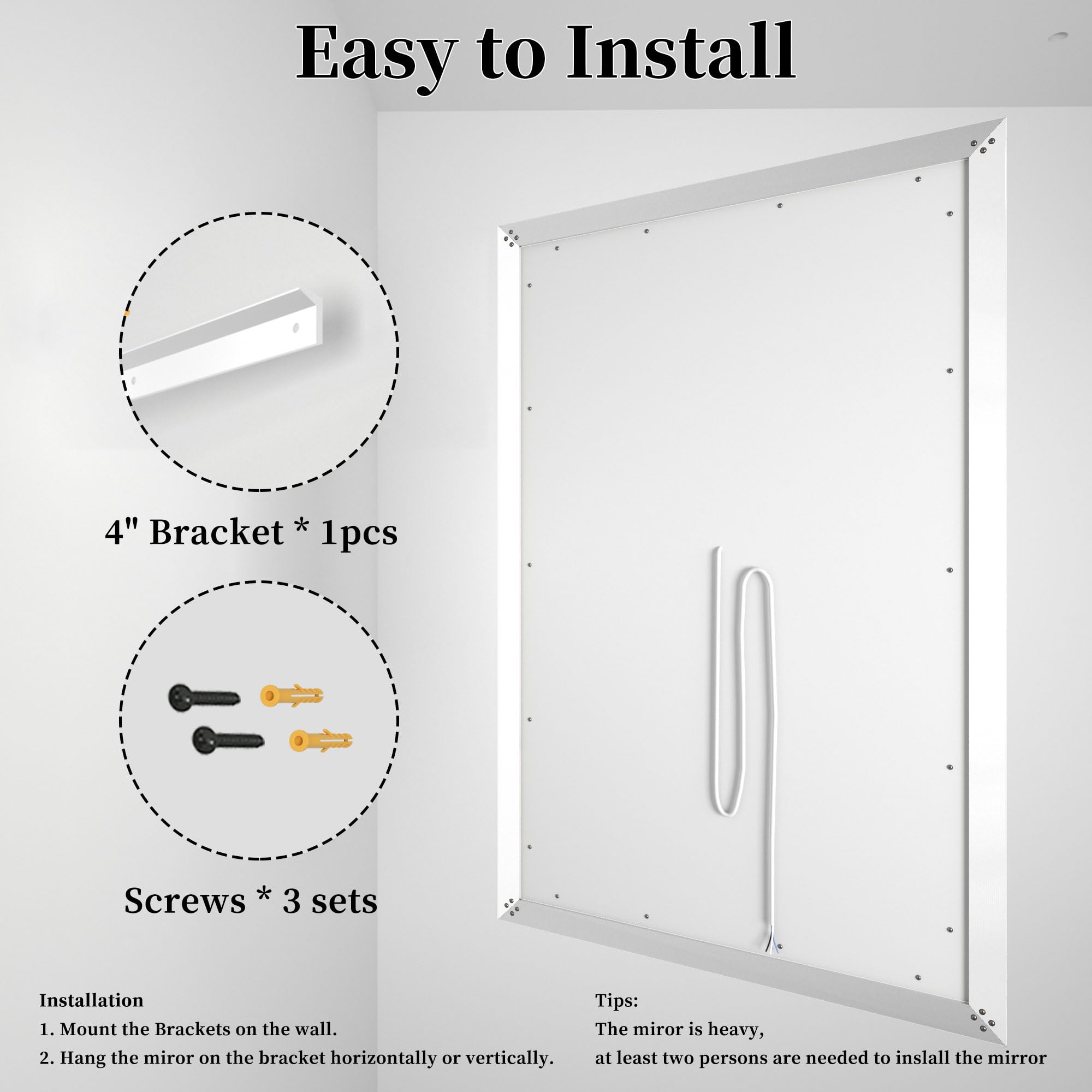 Easy to Install

4" Bracket * 1pcs

Screws * 3 sets

Installation
1. Mount the Brackets on the wall.
2. Hang the miror on the bracket horizontally or vertically.

Tips:
The miror is heavy,
at least two persons are needed to inslall the mirror