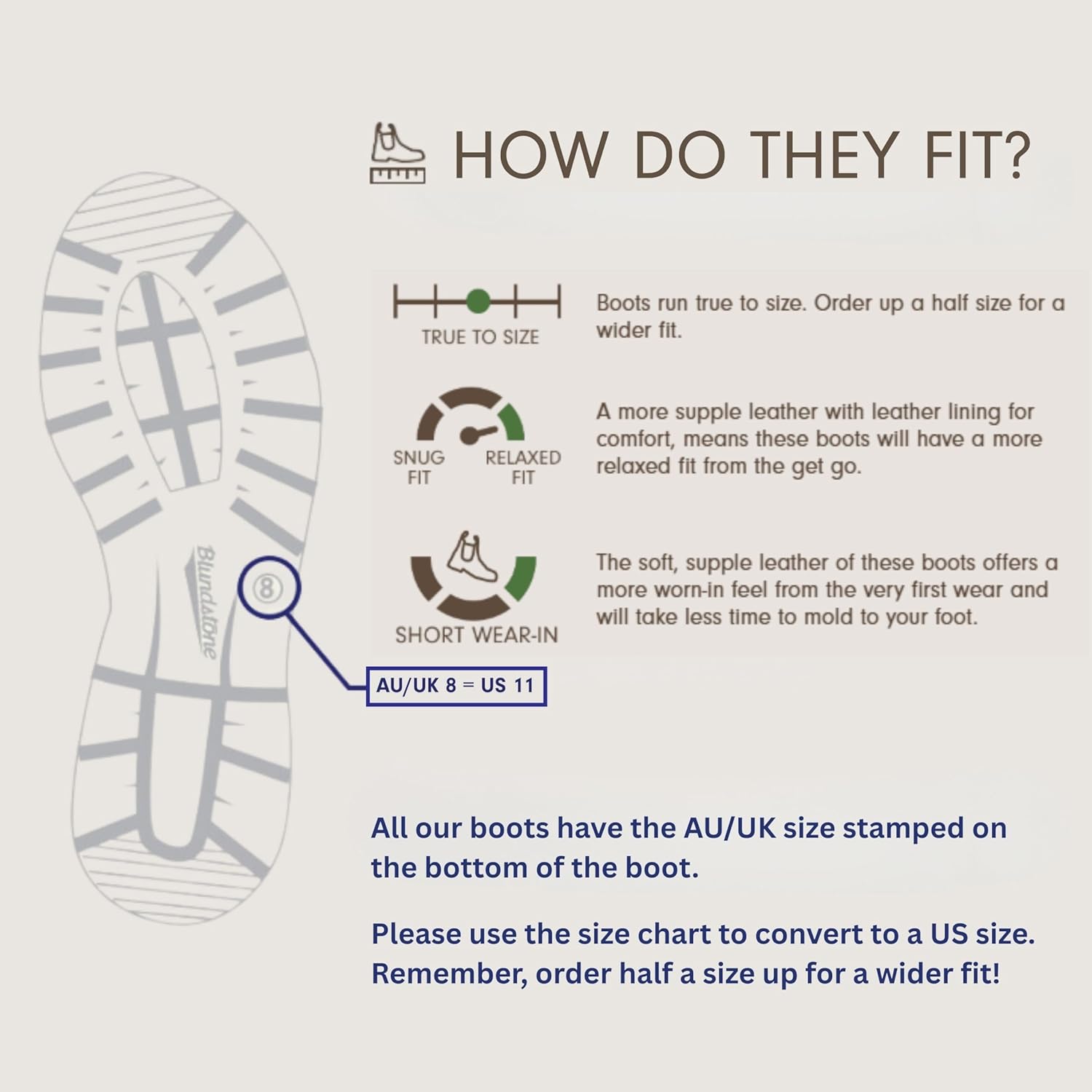 HOW DO THEY FIT?

TRUE TO SIZE

Boots run true to size. Order up a half size for a wider fit.

SNUG FIT

RELAXED FIT

A more supple leather with leather lining for comfort, means these boots will have a more relaxed fit from the get go.

SHORT WEAR-IN

The soft, supple leather of these boots offers a more worn-in feel from the very first wear and will take less time to mold to your foot.

Blundstone

8

AU/UK 8 = US 11

All our boots have the AU/UK size stamped on the bottom of the boot.

Please use the size chart to convert to a US size. Remember, order half a size up for a wider fit!