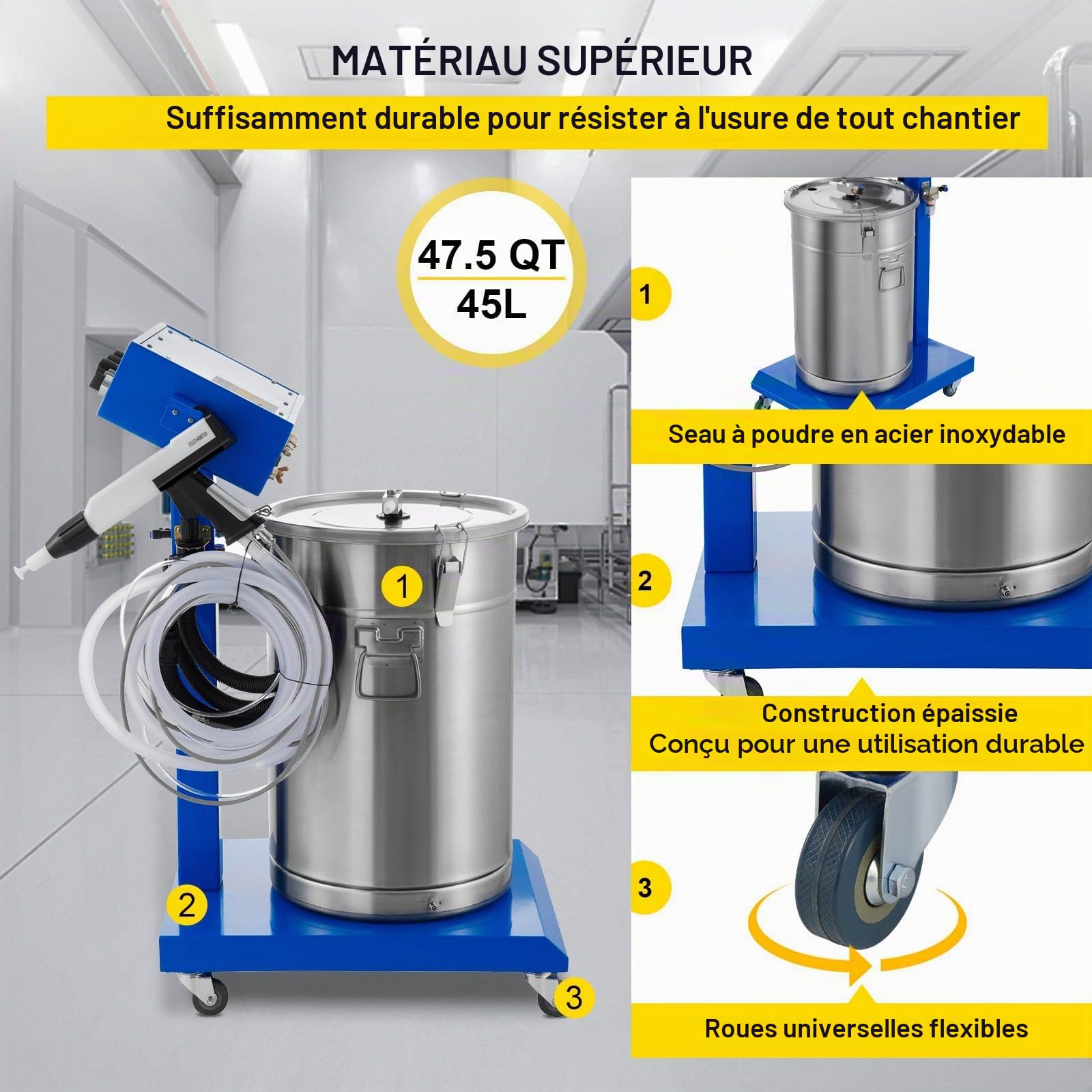 MATÉRIAU SUPÉRIEUR

Suffisamment durable pour résister à l'usure de tout chantier

47.5 QT
45L

1

2

3

1

Seau à poudre en acier inoxydable

2

Construction épaissie
Conçu pour une utilisation durable

3

Roues universelles flexibles