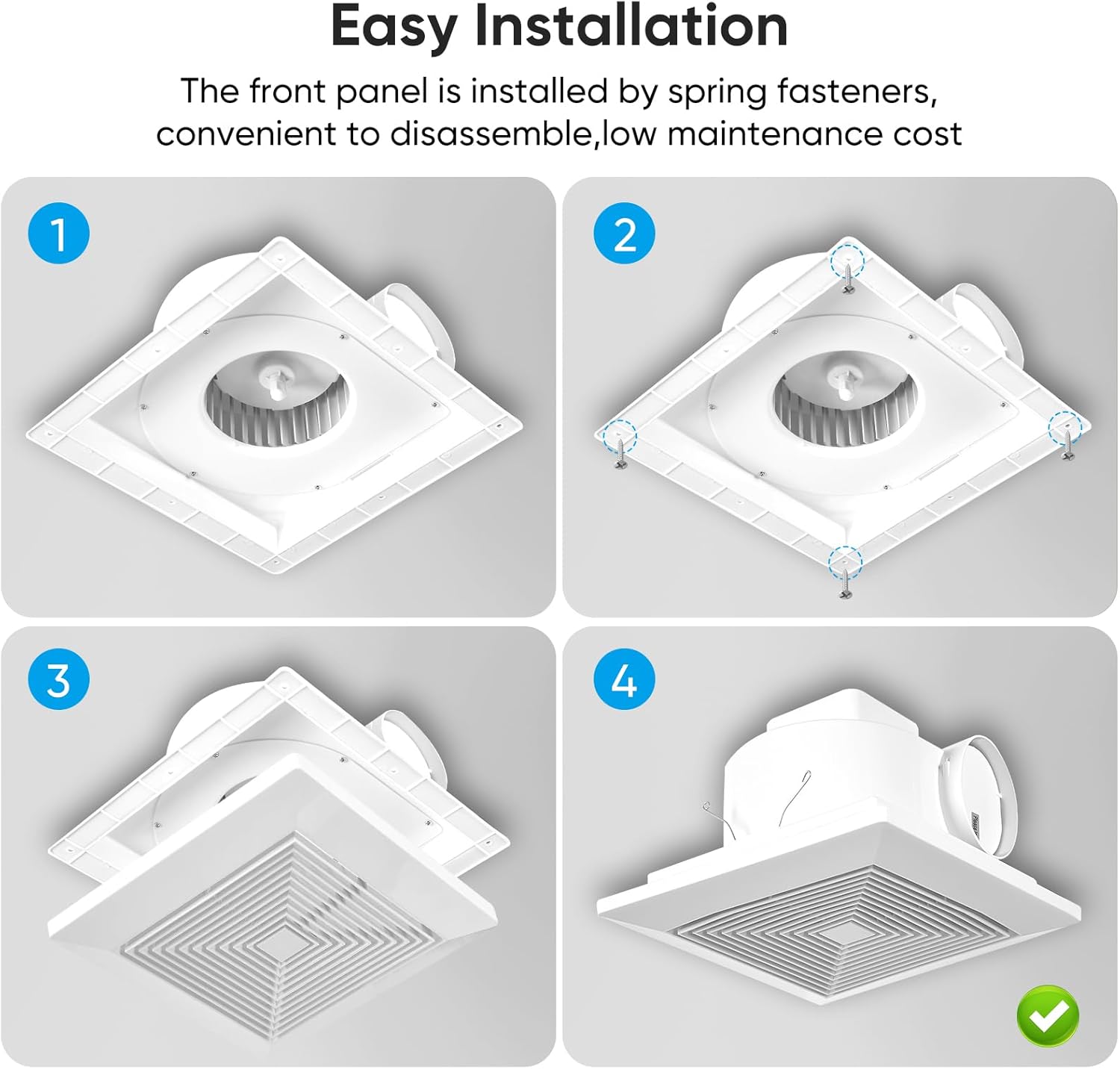 Easy Installation

The front panel is installed by spring fasteners, convenient to disassemble,low maintenance cost

1

2

3

4