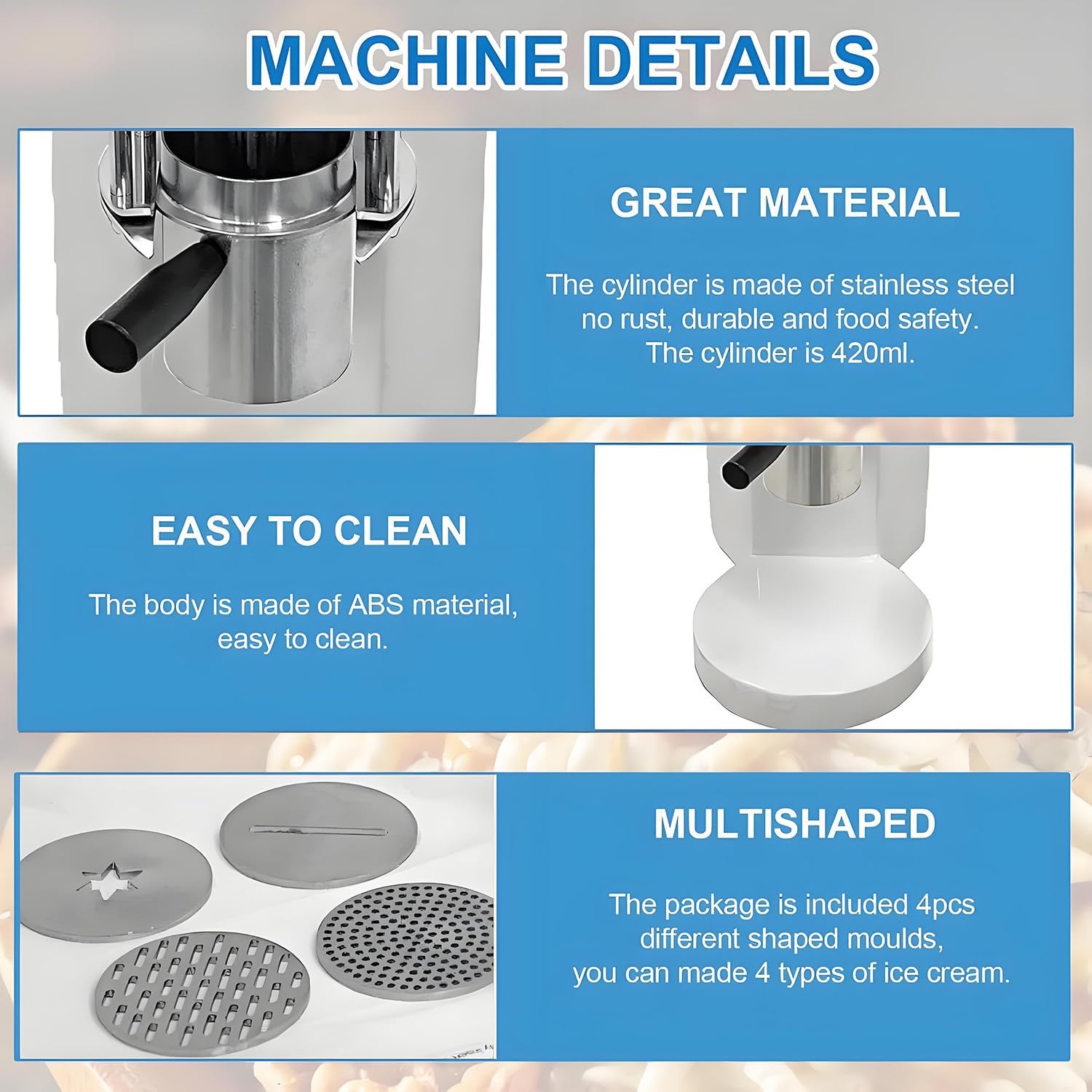 MACHINE DETAILS

GREAT MATERIAL

The cylinder is made of stainless steel no rust, durable and food safety. The cylinder is 420ml.

EASY TO CLEAN

The body is made of ABS material, easy to clean.

MULTISHAPED

The package is included 4pcs different shaped moulds, you can made 4 types of ice cream.