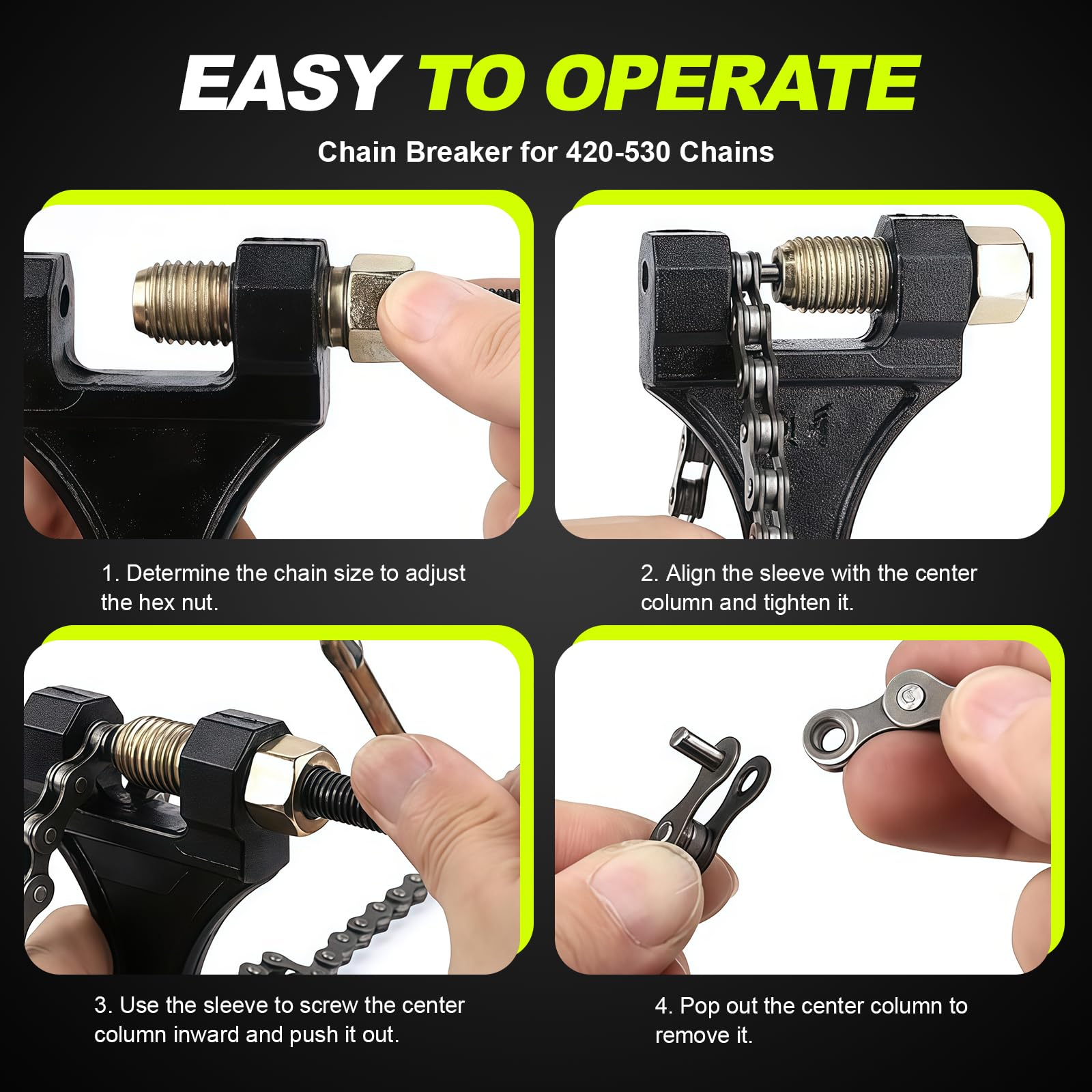 EASY TO OPERATE

Chain Breaker for 420-530 Chains

1. Determine the chain size to adjust the hex nut.

2. Align the sleeve with the center column and tighten it.

3. Use the sleeve to screw the center column inward and push it out.

4. Pop out the center column to remove it.