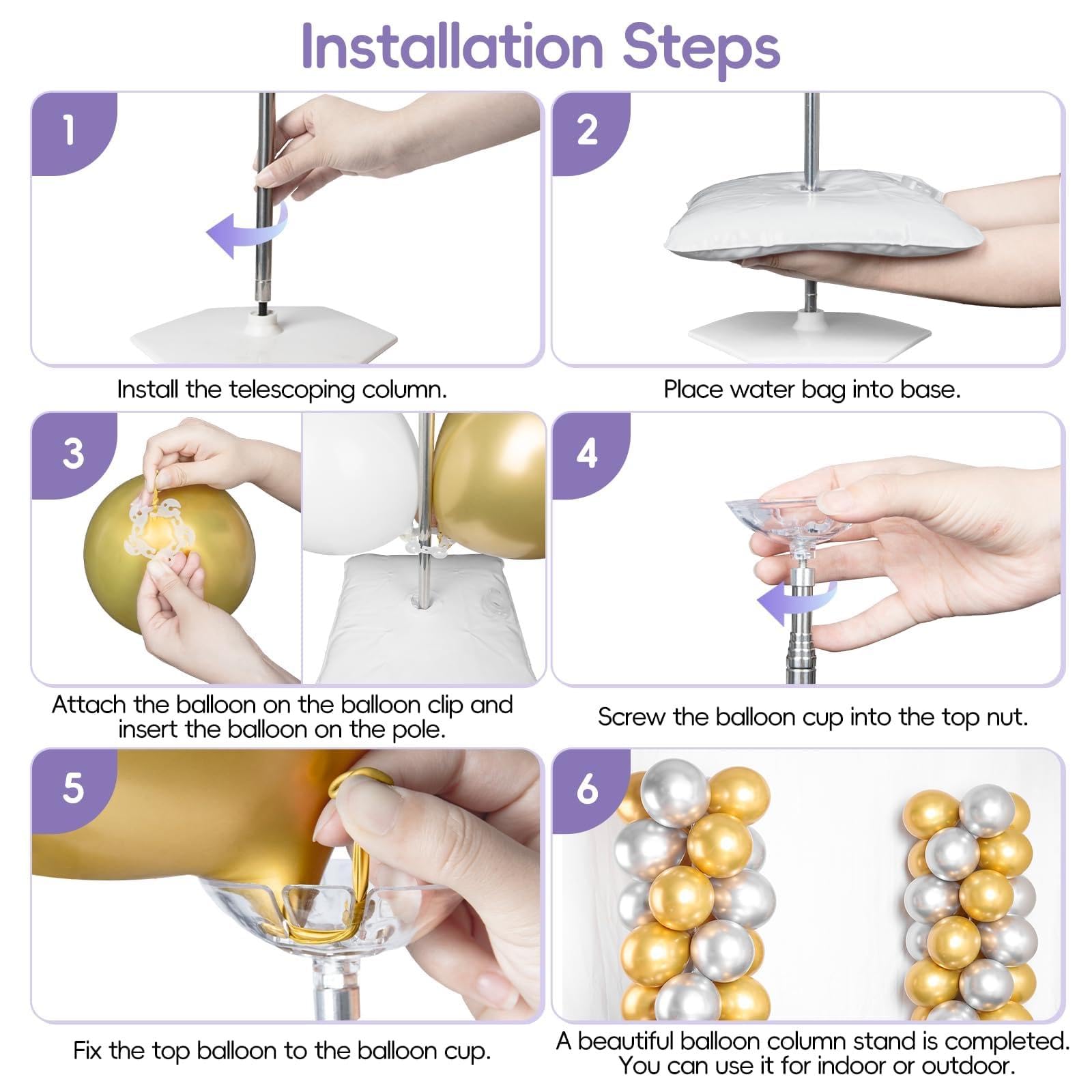 Installation Steps

1

Install the telescoping column.

2

Place water bag into base.

3

Attach the balloon on the balloon clip and insert the balloon on the pole.

4

Screw the balloon cup into the top nut.

5

Fix the top balloon to the balloon cup.

6

A beautiful balloon column stand is completed. You can use it for indoor or outdoor.