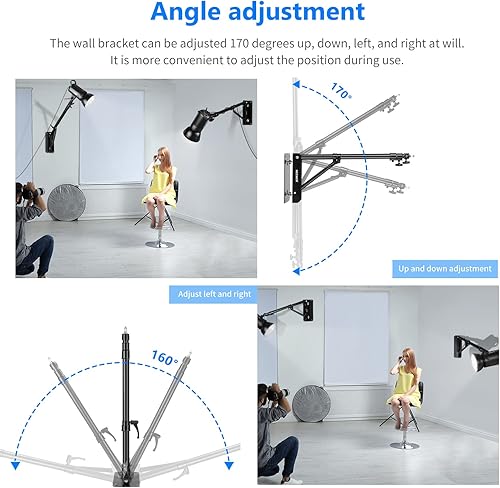 Angle adjustment

The wall bracket can be adjusted 170 degrees up, down, left, and right at will. It is more convenient to adjust the position during use.

170°

Up and down adjustment

Adjust left and right

160°