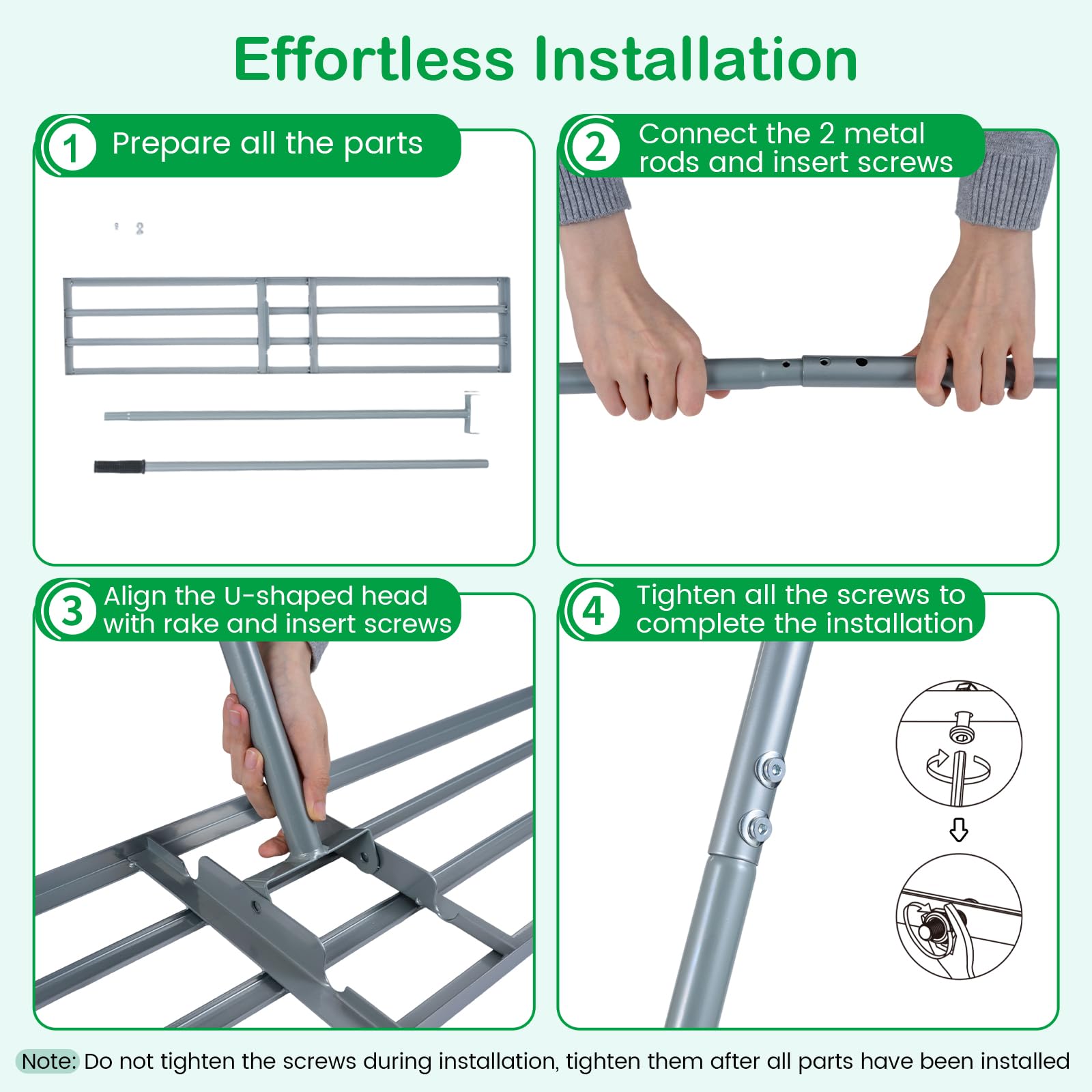 Effortless Installation

1 Prepare all the parts

2 Connect the 2 metal rods and insert screws

3 Align the U-shaped head with rake and insert screws

4 Tighten all the screws to complete the installation

Note: Do not tighten the screws during installation, tighten them after all parts have been installed