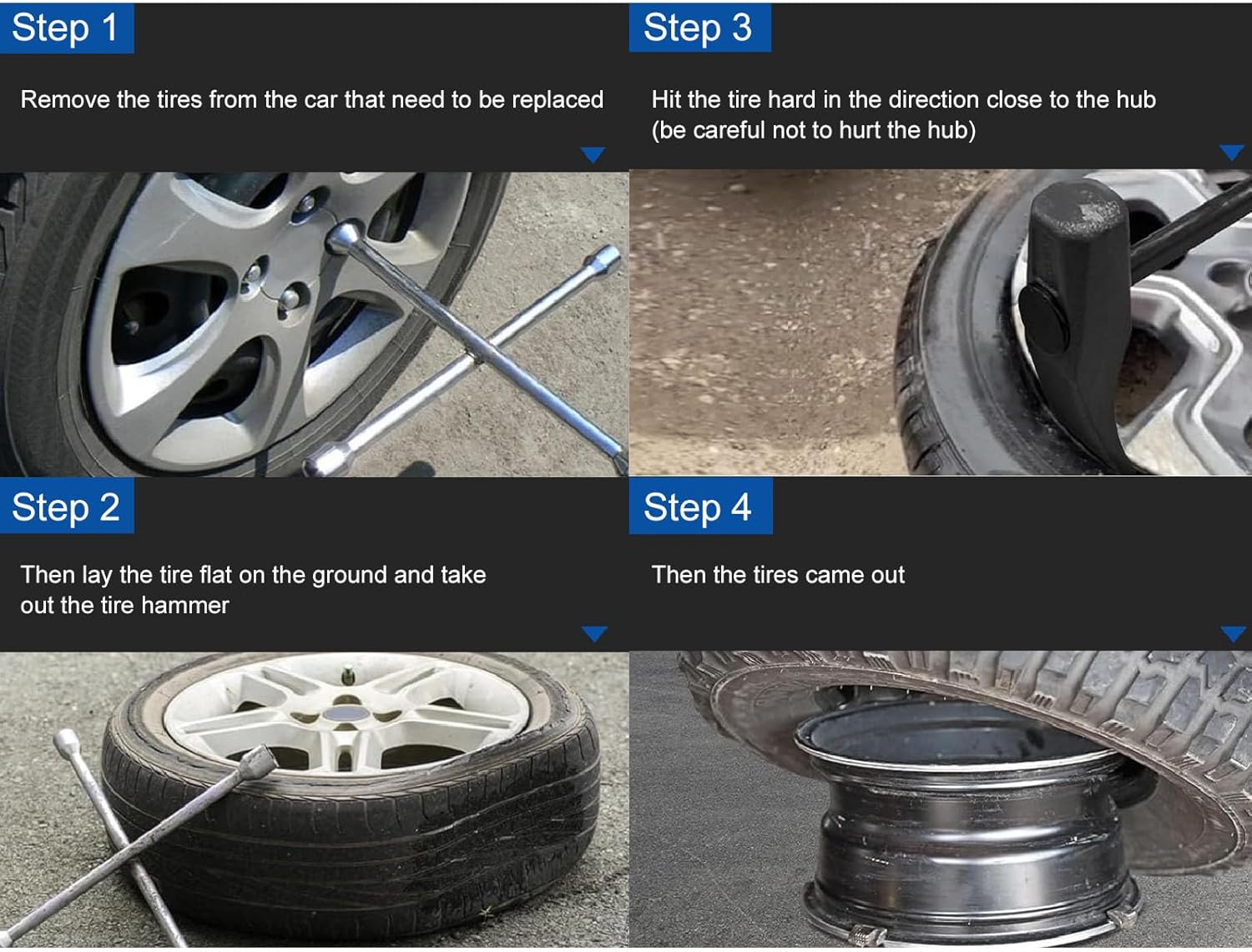 Step 1

Remove the tires from the car that need to be replaced

Step 2

Then lay the tire flat on the ground and take out the tire hammer

Step 3

Hit the tire hard in the direction close to the hub (be careful not to hurt the hub)

Step 4

Then the tires came out