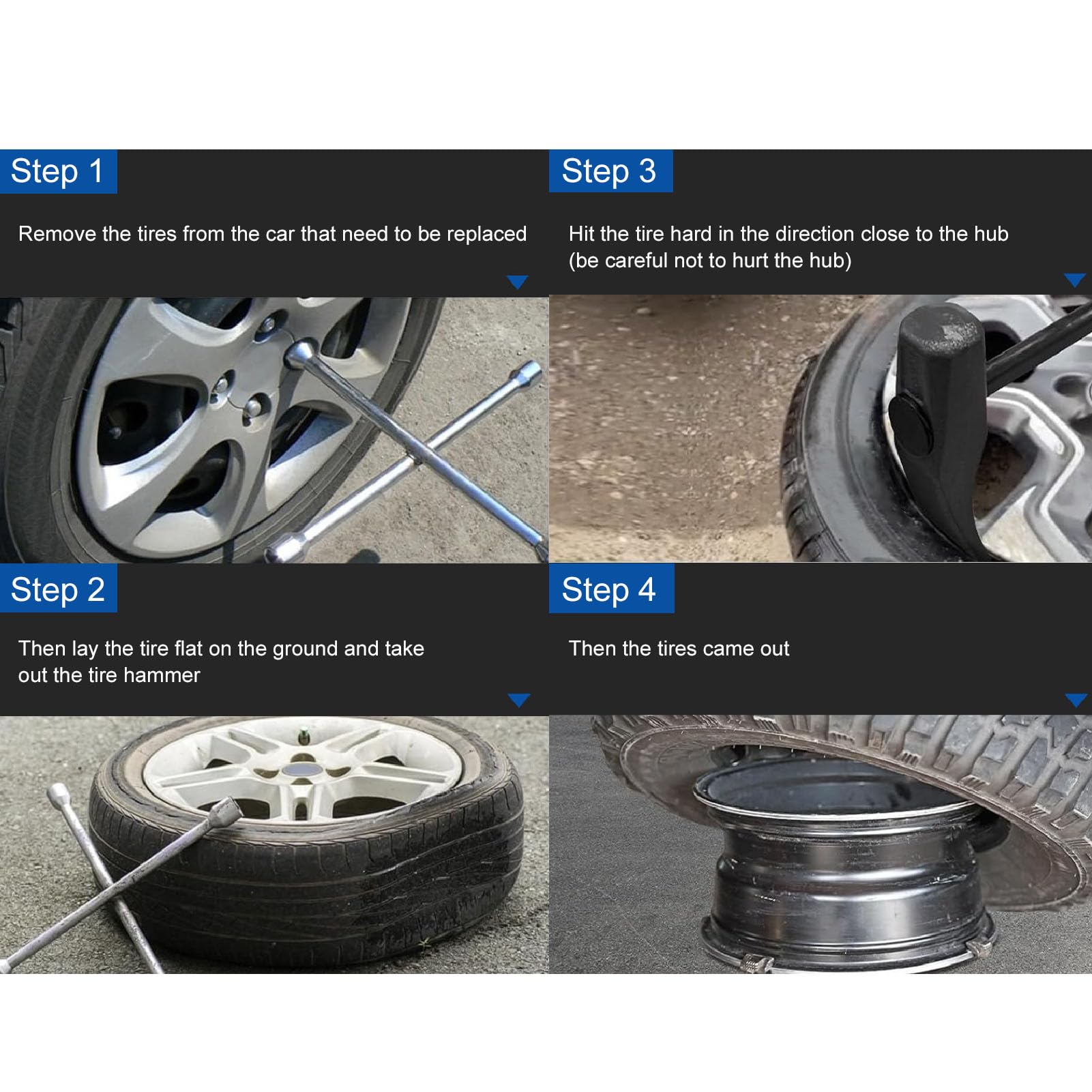 Step 1

Remove the tires from the car that need to be replaced

Step 2

Then lay the tire flat on the ground and take out the tire hammer

Step 3

Hit the tire hard in the direction close to the hub (be careful not to hurt the hub)

Step 4

Then the tires came out