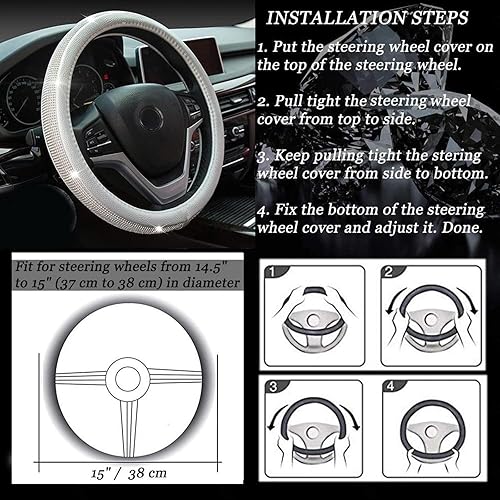 INSTALLATION STEPS

1. Put the steering wheel cover on the top of the steering wheel.

2. Pull tight the steering wheel cover from top to side.

3. Keep pulling tight the stering wheel cover from side to bottom.

4. Fix the bottom of the steering wheel cover and adjust it. Done.

Fit for steering wheels from 14.5" to 15" (37 cm to 38 cm) in diameter

15" / 38 cm

1

2

3

4