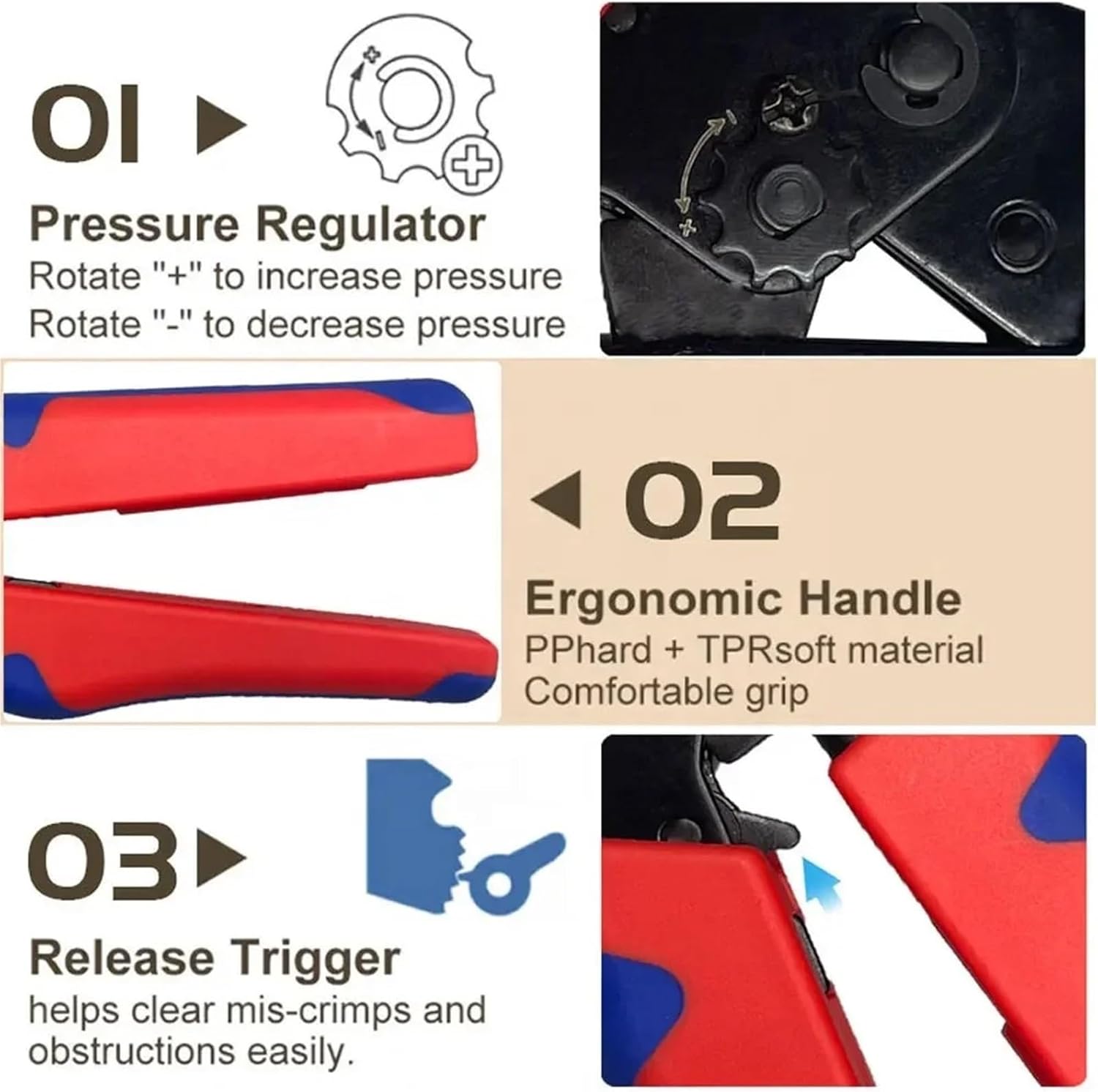 01

Pressure Regulator
Rotate "+" to increase pressure
Rotate "-" to decrease pressure

02

Ergonomic Handle
PPhard + TPRsoft material
Comfortable grip

03

Release Trigger
helps clear mis-crimps and obstructions easily.