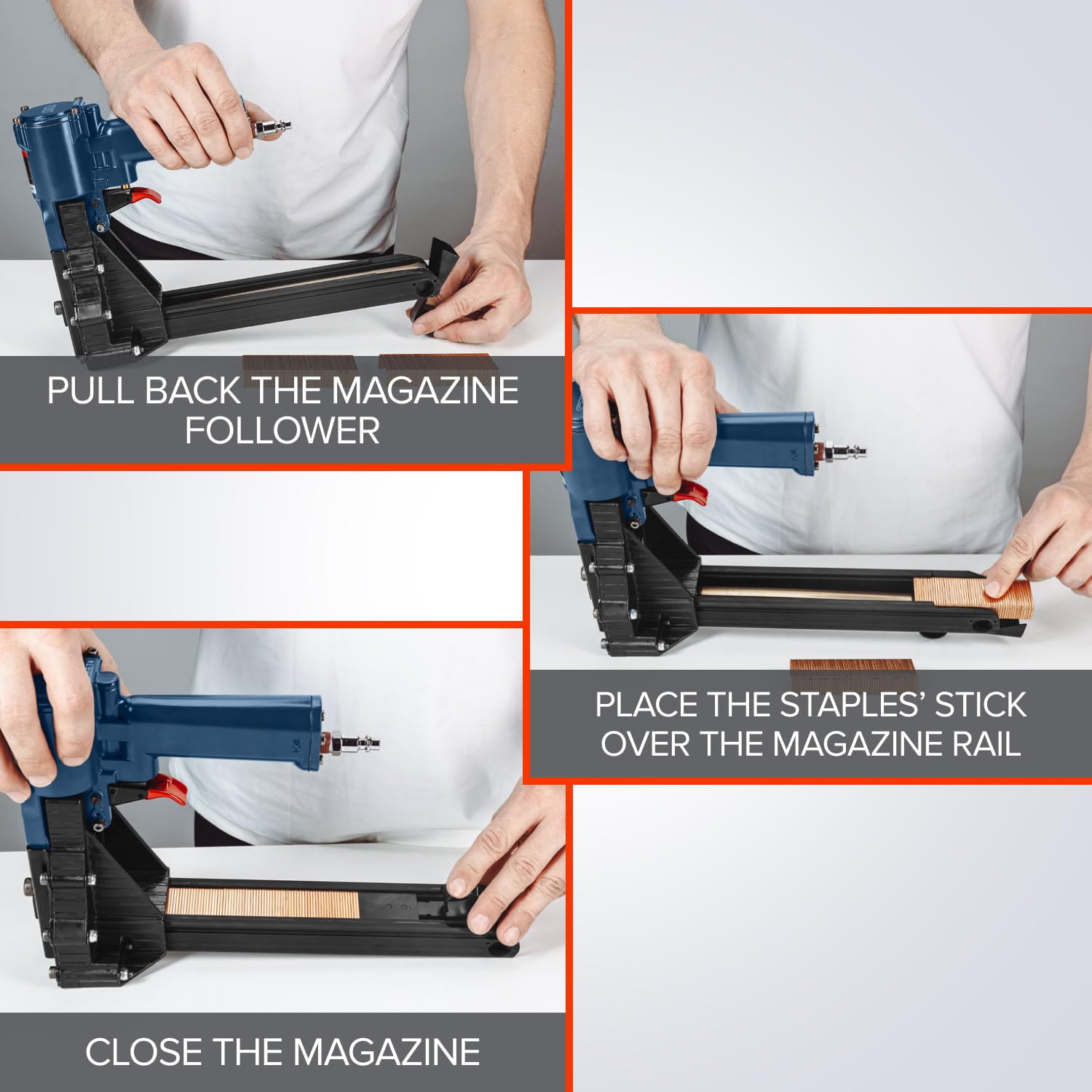 PULL BACK THE MAGAZINE FOLLOWER

PLACE THE STAPLES' STICK OVER THE MAGAZINE RAIL

CLOSE THE MAGAZINE