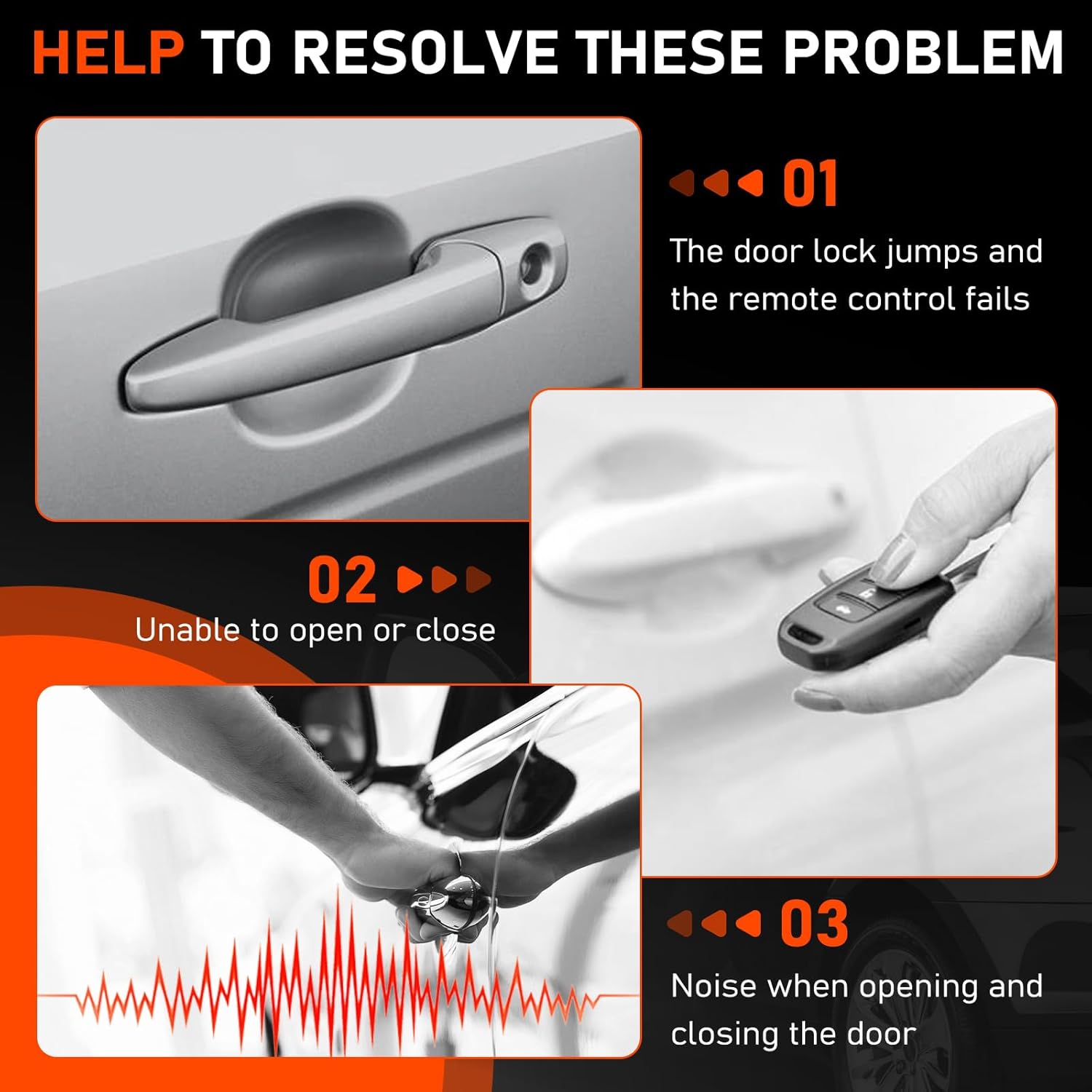 HELP TO RESOLVE THESE PROBLEM

01
The door lock jumps and the remote control fails

02
Unable to open or close

03
Noise when opening and closing the door