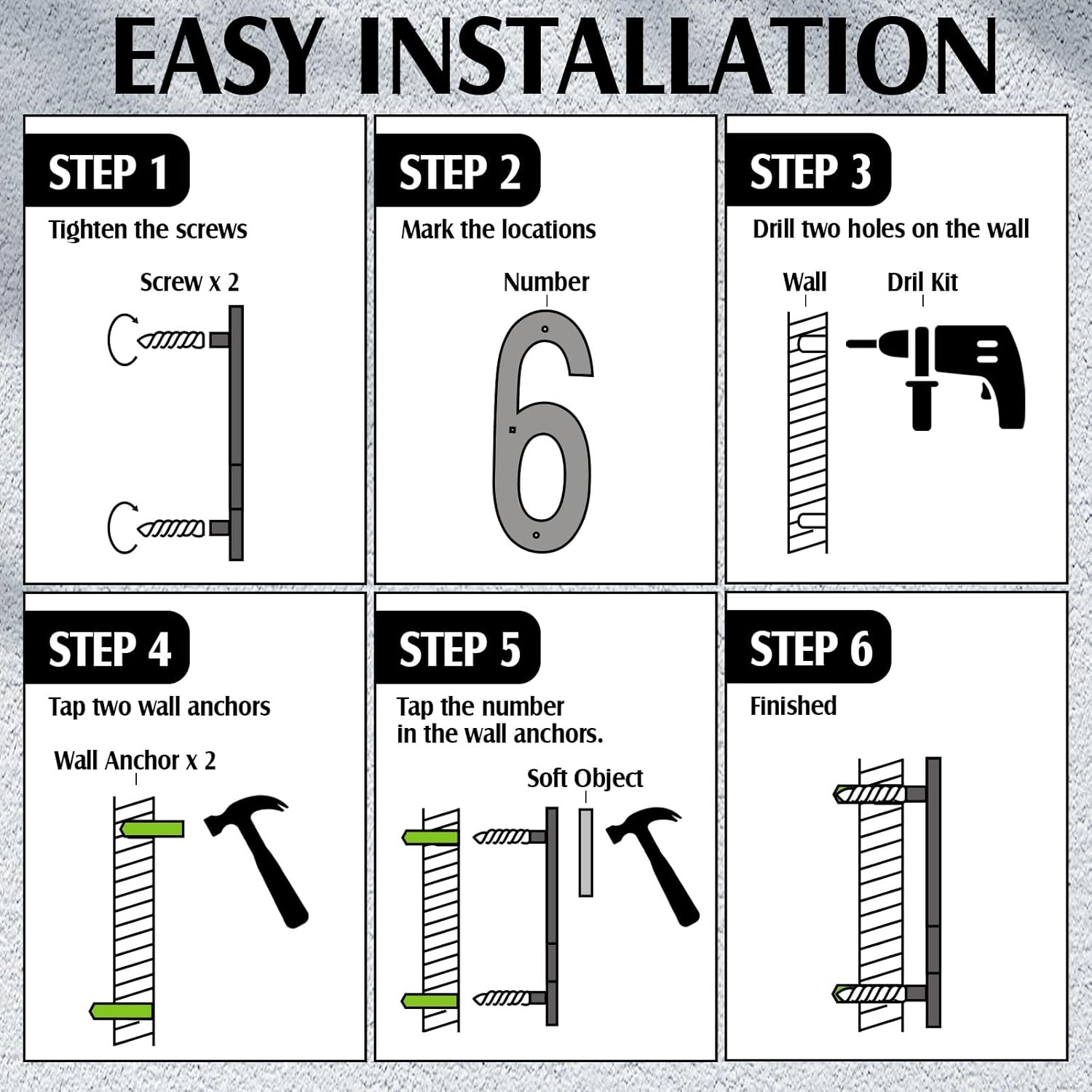 EASY INSTALLATION

STEP 1

Tighten the screws

Screw x 2

STEP 2

Mark the locations

Number

6

STEP 3

Drill two holes on the wall

Wall

Dril Kit

STEP 4

Tap two wall anchors

Wall Anchor x 2

STEP 5

Tap the number in the wall anchors.

Soft Object

STEP 6

Finished