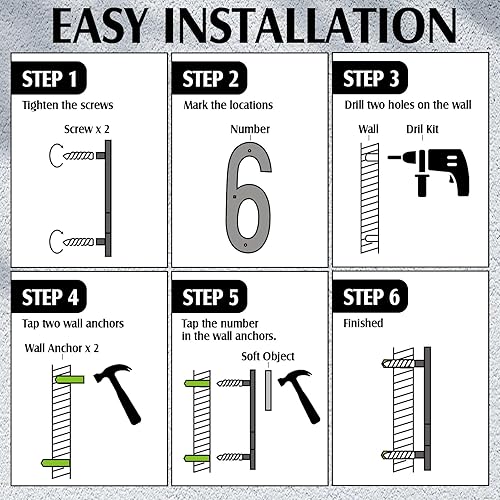 EASY INSTALLATION

STEP 1
Tighten the screws
Screw x 2

STEP 2
Mark the locations
Number
6

STEP 3
Drill two holes on the wall
Wall
Dril Kit

STEP 4
Tap two wall anchors
Wall Anchor x 2

STEP 5
Tap the number in the wall anchors.
Soft Object

STEP 6
Finished