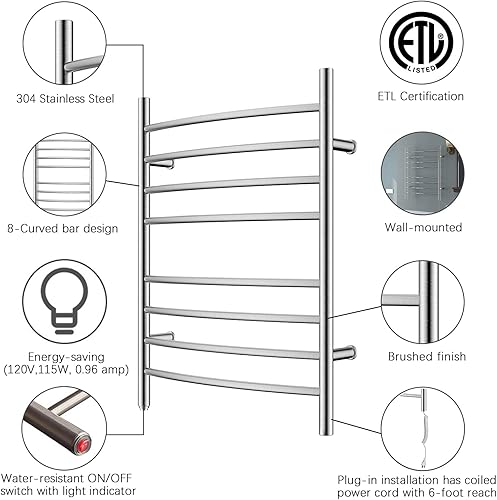 304 Stainless Steel

8-Curved bar design

Energy-saving
(120V,115W, 0.96 amp)

Water-resistant ON/OFF switch with light indicator

ETL
LISTED

ETL Certification

Wall-mounted

Brushed finish

Plug-in installation has coiled power cord with 6-foot reach