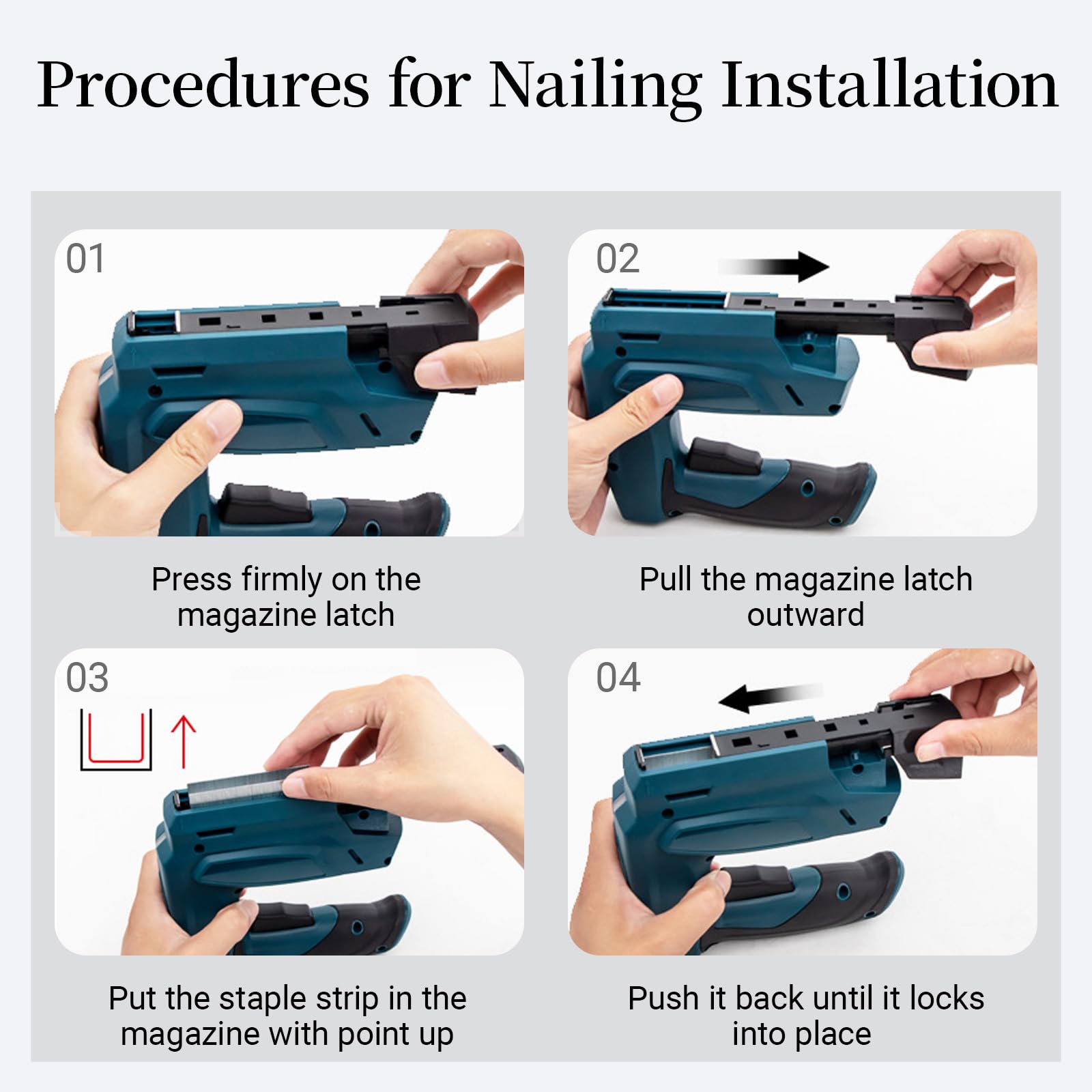 Procedures for Nailing Installation

01

Press firmly on the magazine latch

02

Pull the magazine latch outward

03

Put the staple strip in the magazine with point up

04

Push it back until it locks into place