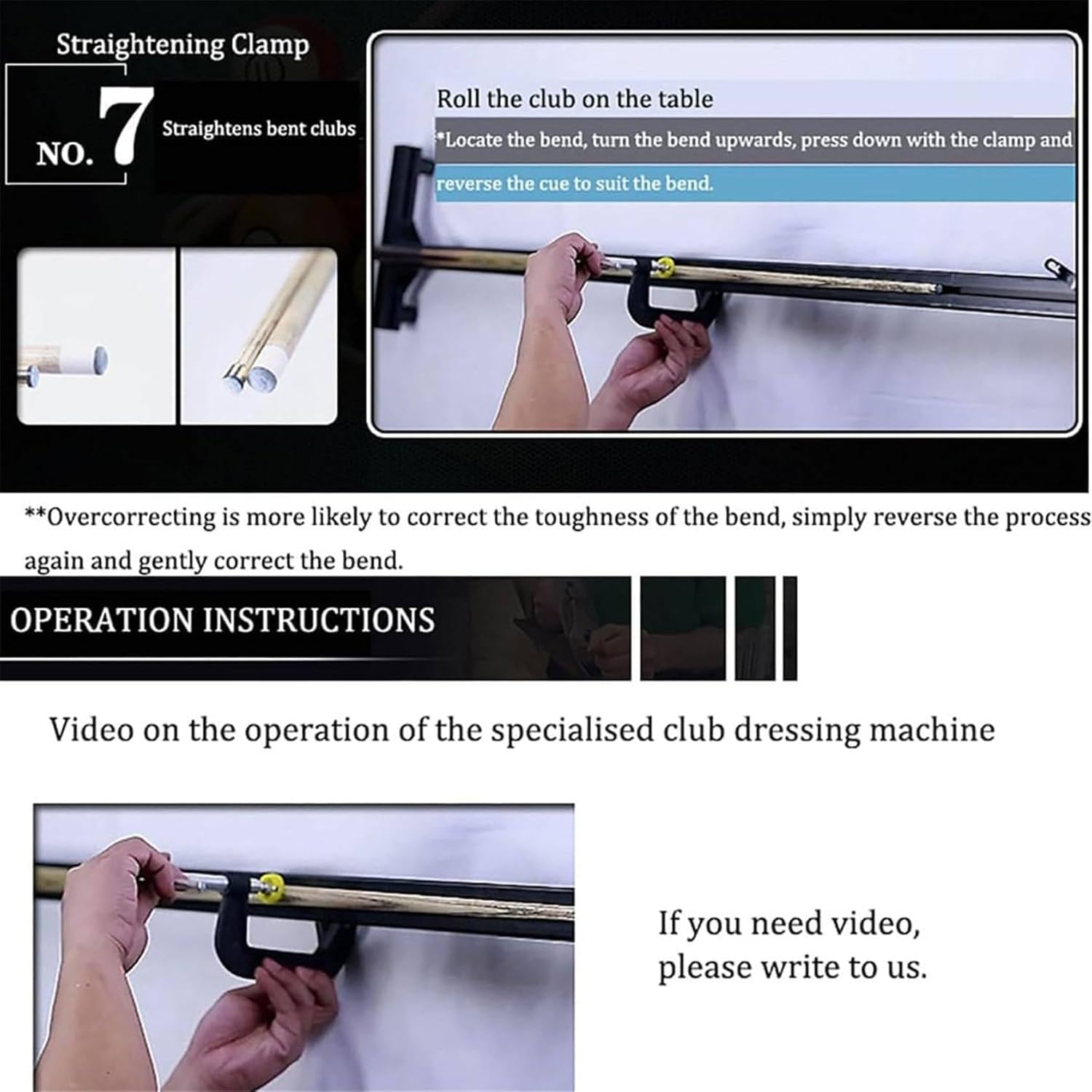 Straightening Clamp

NO. 7

Straightens bent clubs

Roll the club on the table

*Locate the bend, turn the bend upwards, press down with the clamp and reverse the cue to suit the bend.

**Overcorrecting is more likely to correct the toughness of the bend, simply reverse the process again and gently correct the bend.

OPERATION INSTRUCTIONS

Video on the operation of the specialised club dressing machine

If you need video, please write to us.