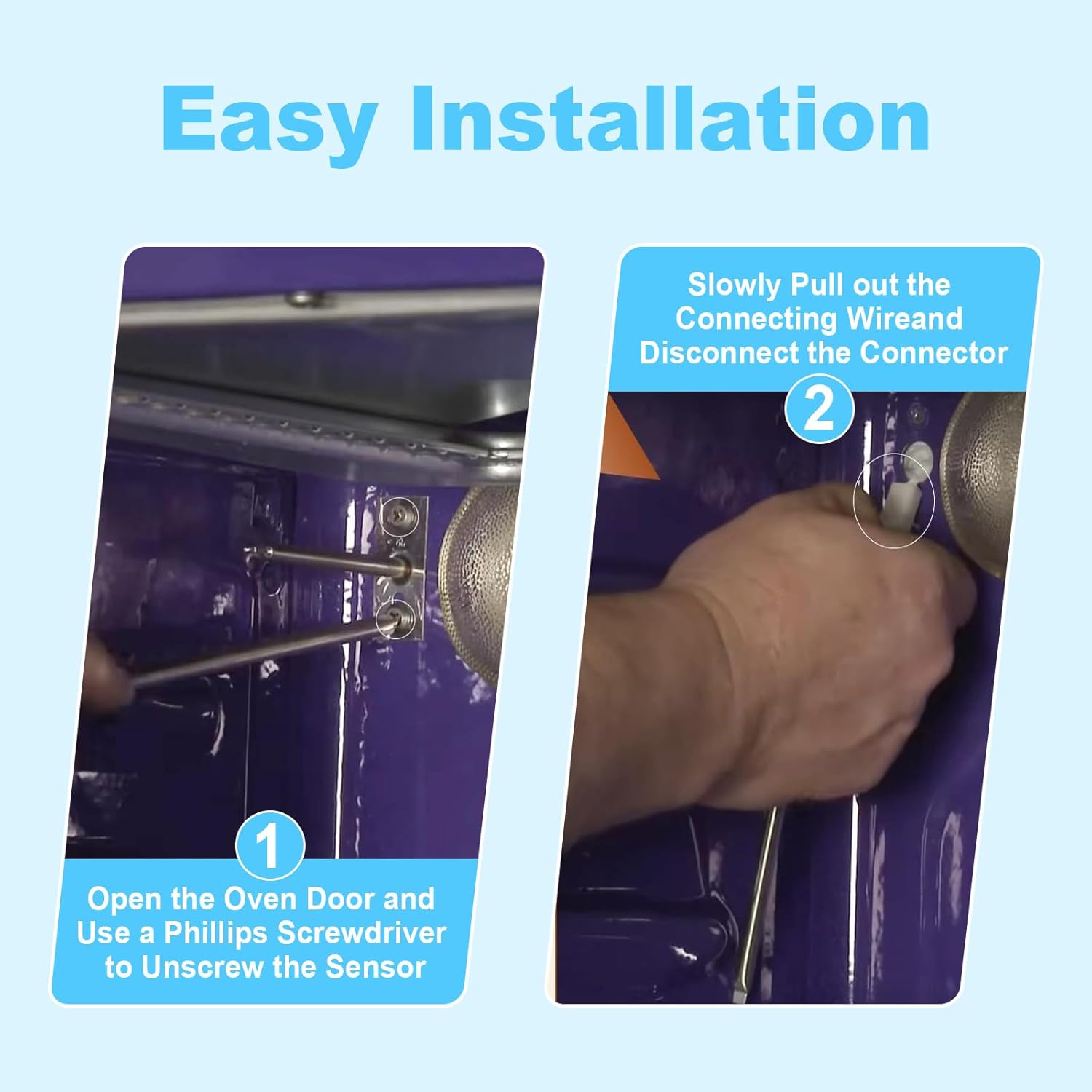 Easy Installation

1

Open the Oven Door and Use a Phillips Screwdriver to Unscrew the Sensor

Slowly Pull out the Connecting Wireand Disconnect the Connector

2