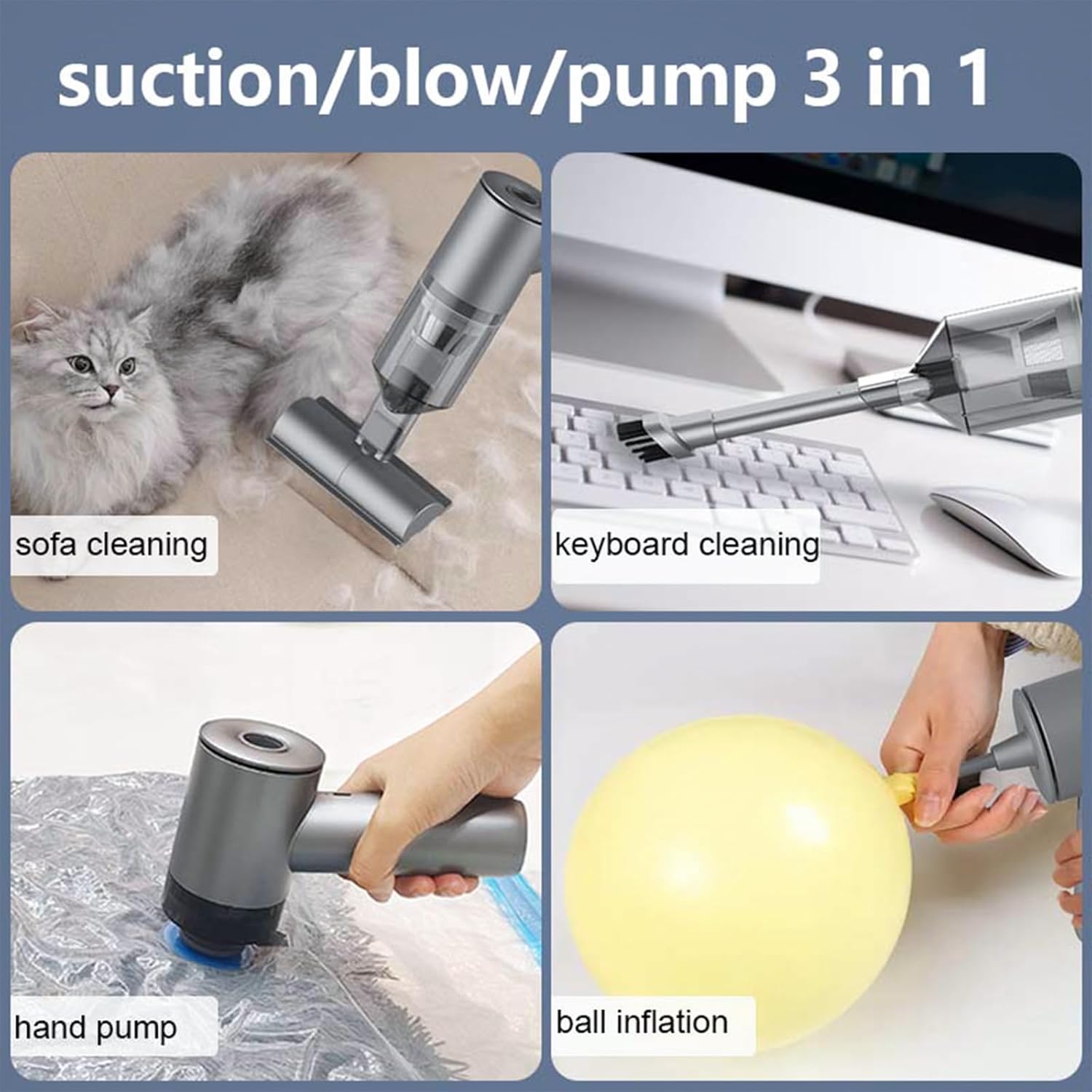 suction/blow/pump 3 in 1

sofa cleaning

keyboard cleaning

hand pump

ball inflation