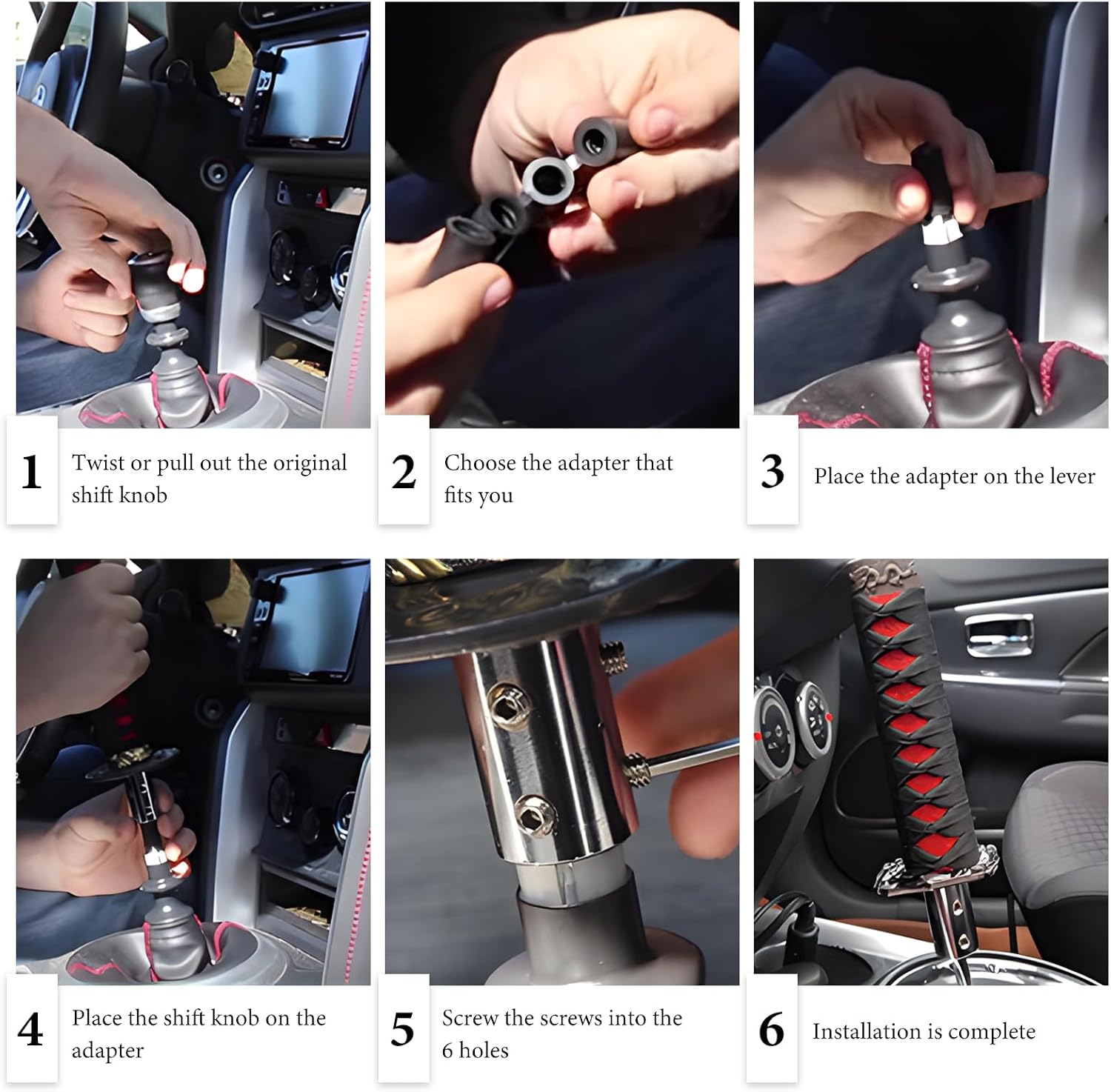 1 Twist or pull out the original shift knob

2 Choose the adapter that fits you

3 Place the adapter on the lever

4 Place the shift knob on the adapter

5 Screw the screws into the 6 holes

6 Installation is complete