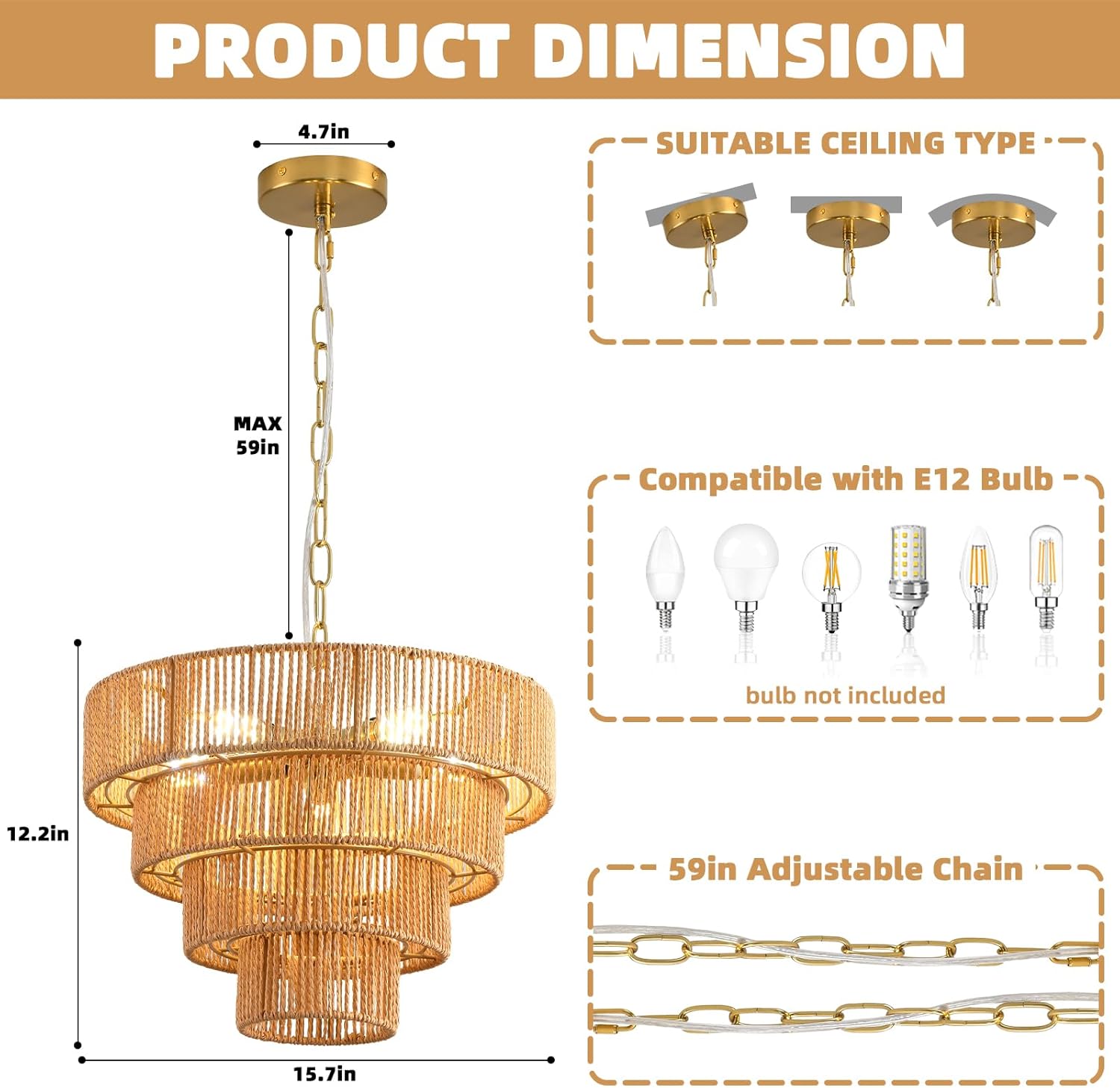 PRODUCT DIMENSION

4.7in

MAX 59in

12.2in

15.7in

SUITABLE CEILING TYPE

Compatible with E12 Bulb

bulb not included

59in Adjustable Chain