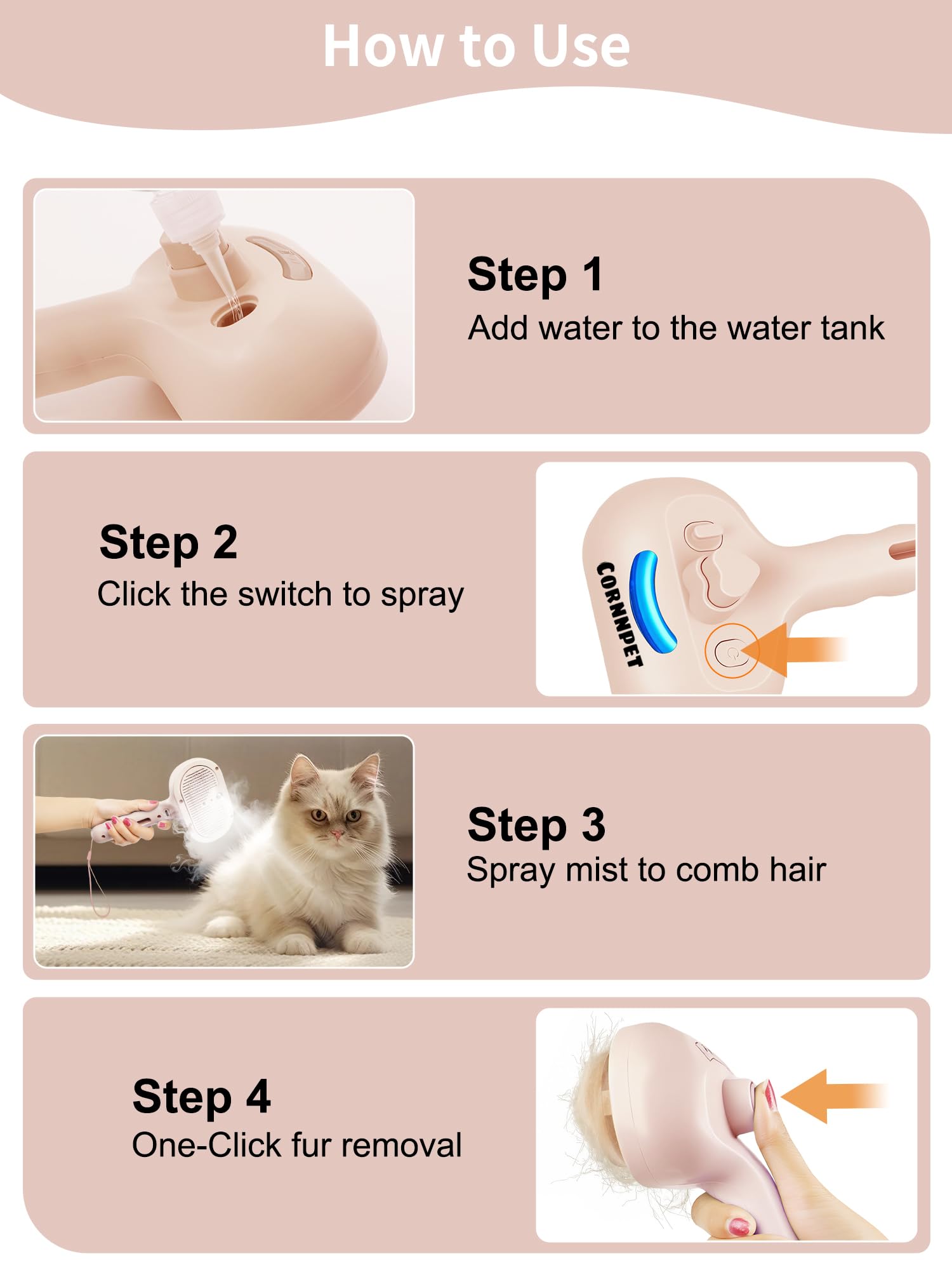 How to Use

Step 1
Add water to the water tank

Step 2
Click the switch to spray

CORNNPET

Step 3
Spray mist to comb hair

Step 4
One-Click fur removal