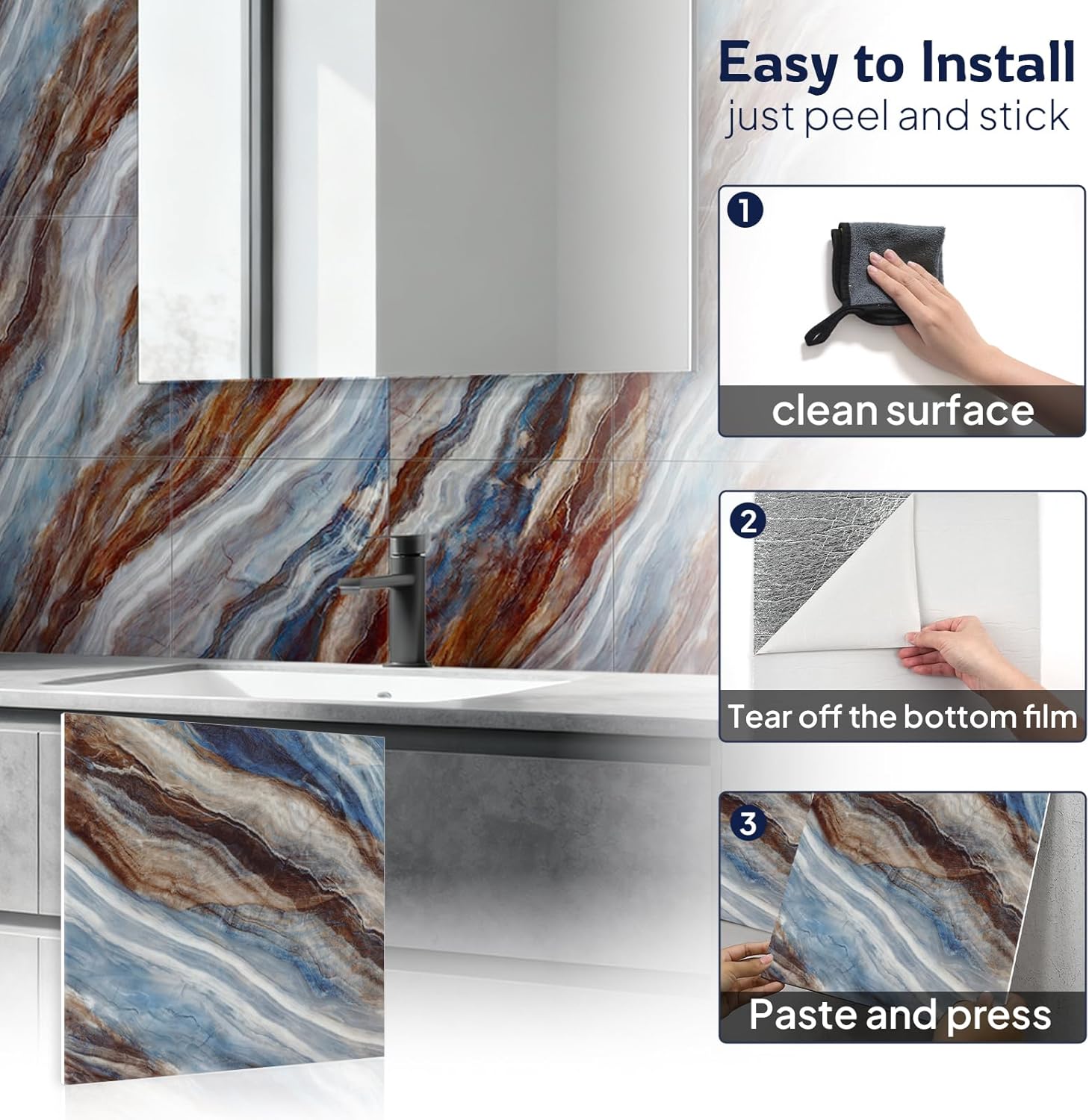 Easy to Install
just peel and stick

1
clean surface

2
Tear off the bottom film

3
Paste and press