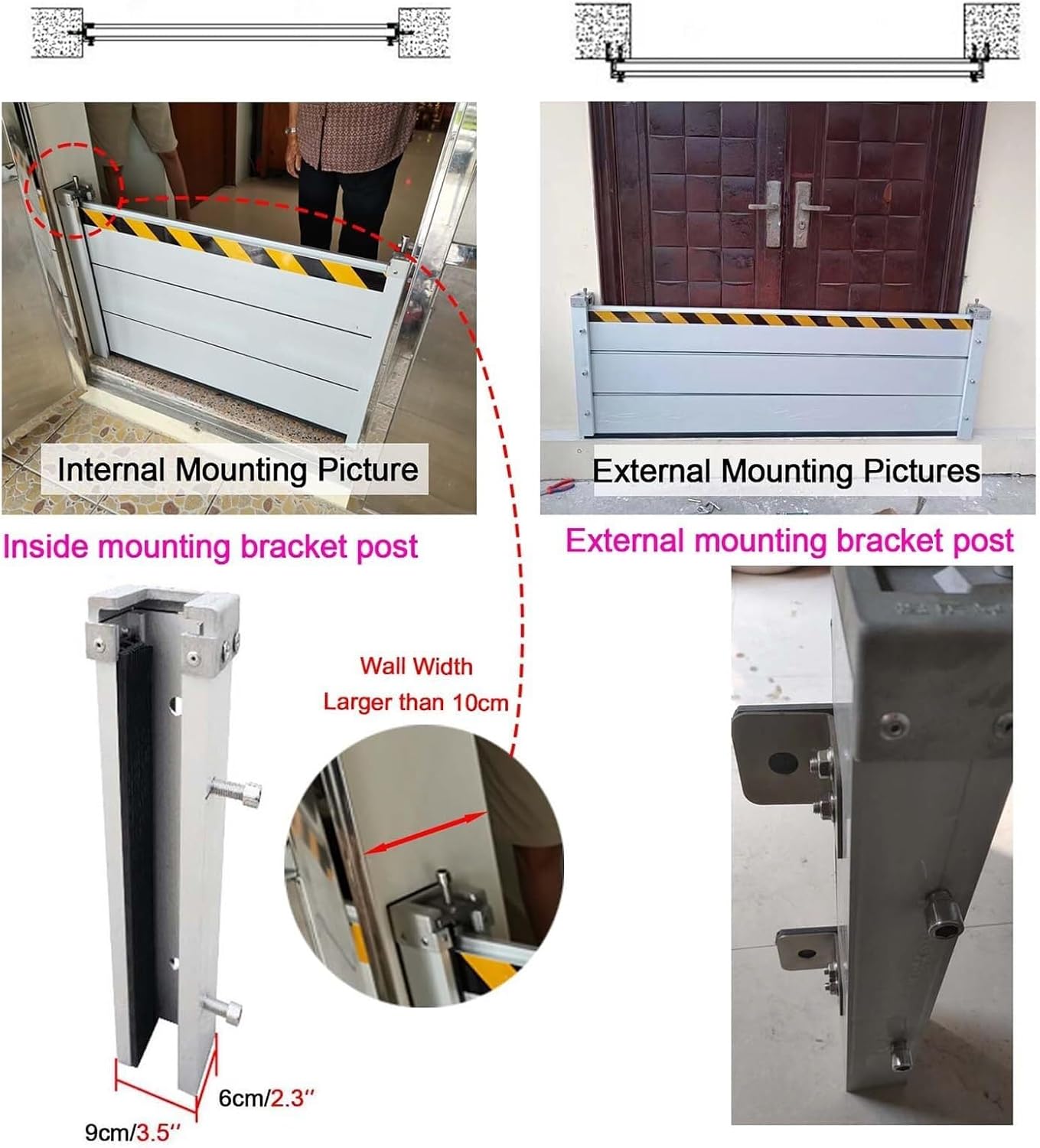 Internal Mounting Picture

External Mounting Pictures

Inside mounting bracket post

External mounting bracket post

Wall Width
Larger than 10cm

6cm/2.3''

9cm/3.5''