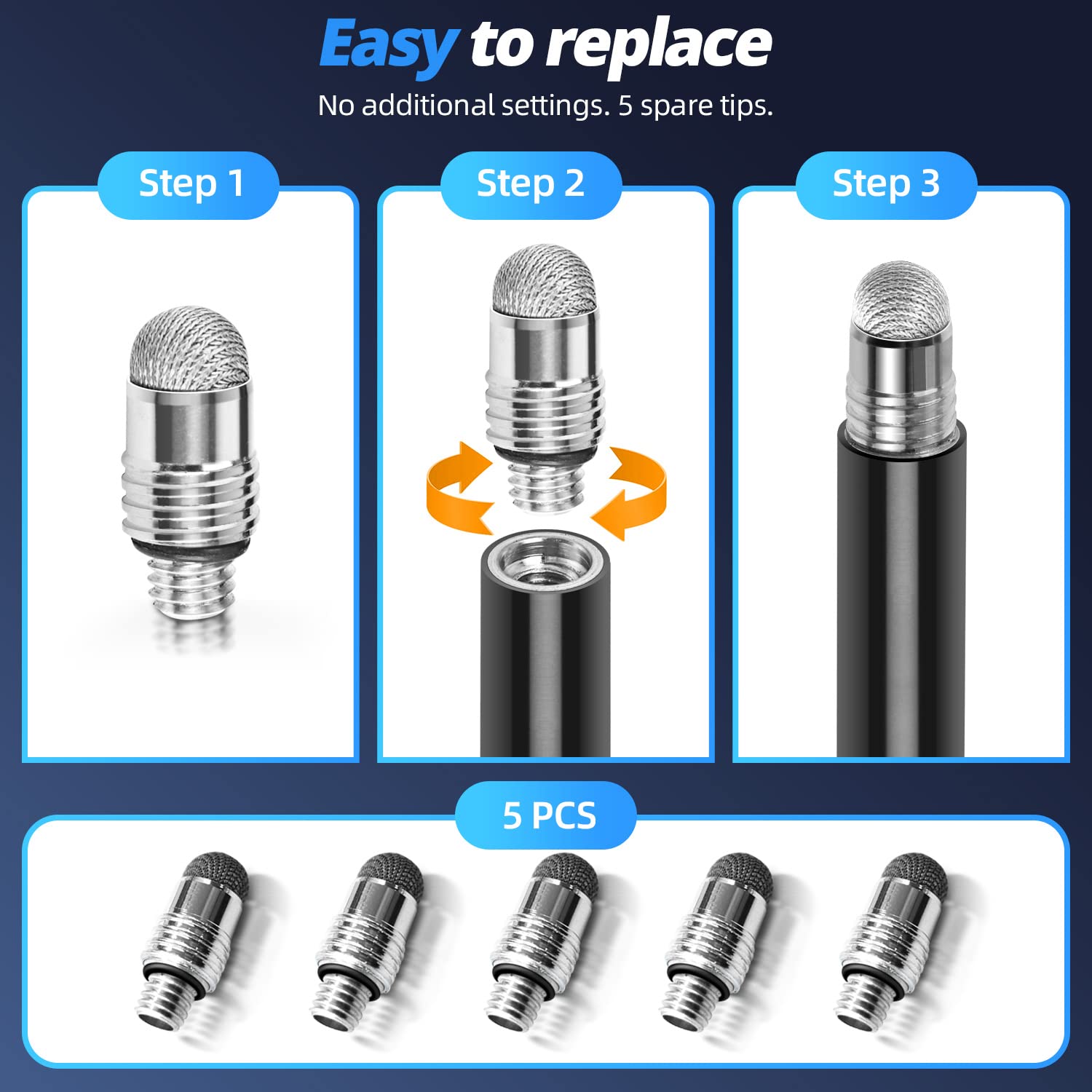 Easy to replace
No additional settings. 5 spare tips.

Step 1

Step 2

Step 3

5 PCS