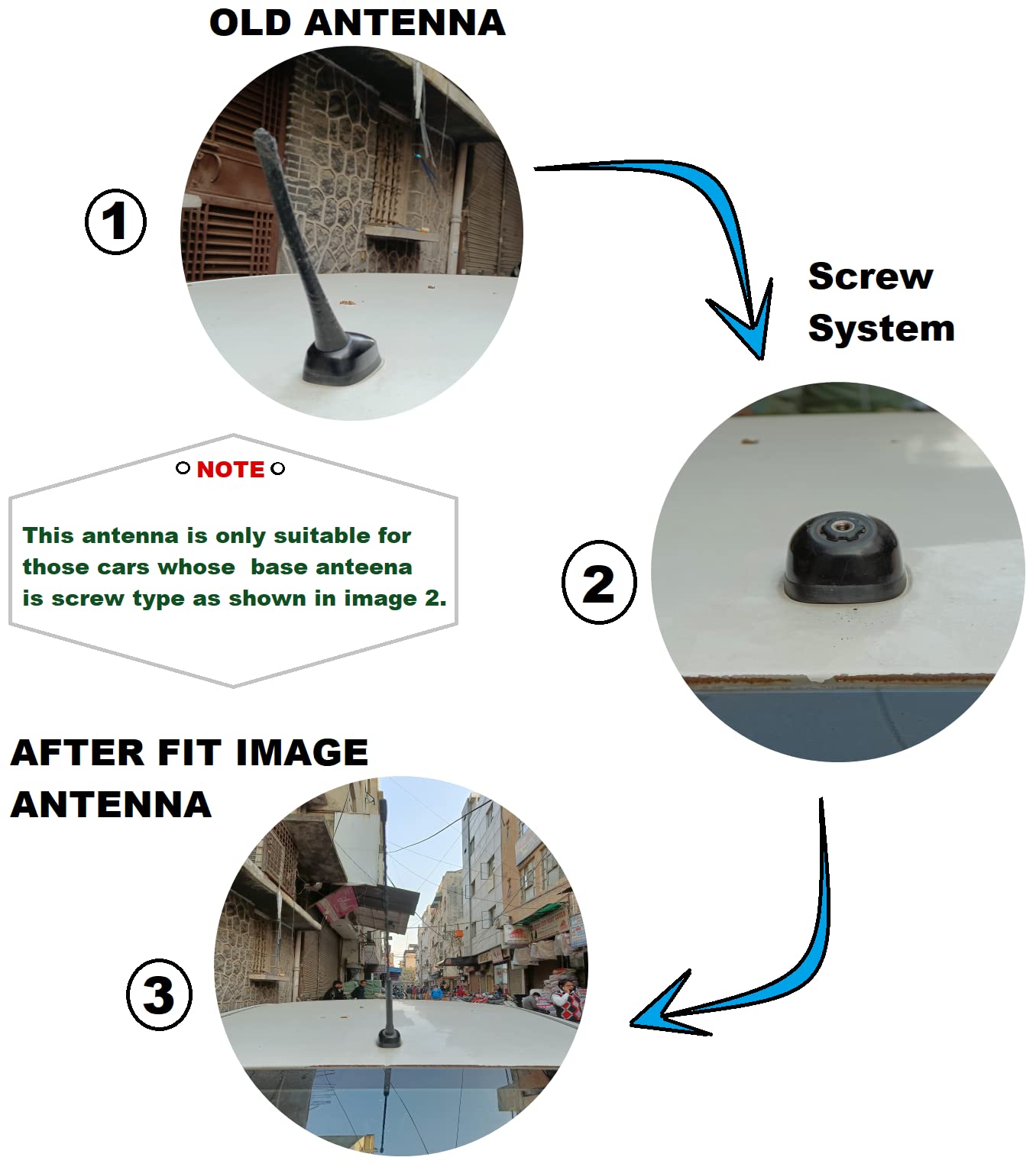 OLD ANTENNA

1

Screw System

NOTE

This antenna is only suitable for those cars whose base anteena is screw type as shown in image 2.

2

AFTER FIT IMAGE ANTENNA

3