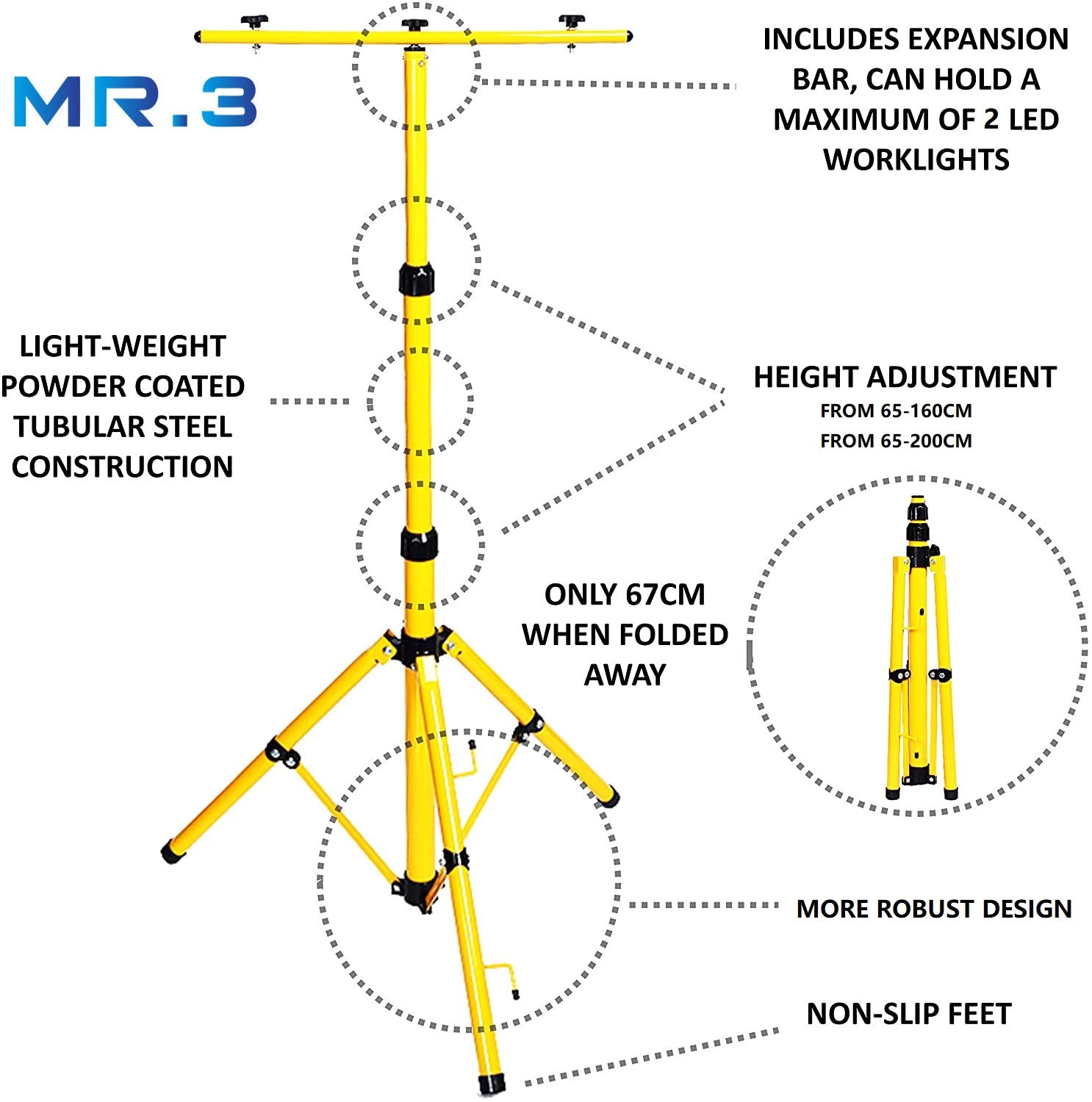 MR.3

INCLUDES EXPANSION BAR, CAN HOLD A MAXIMUM OF 2 LED WORKLIGHTS

LIGHT-WEIGHT POWDER COATED TUBULAR STEEL CONSTRUCTION

HEIGHT ADJUSTMENT
FROM 65-160CM
FROM 65-200CM

ONLY 67CM WHEN FOLDED AWAY

MORE ROBUST DESIGN

NON-SLIP FEET