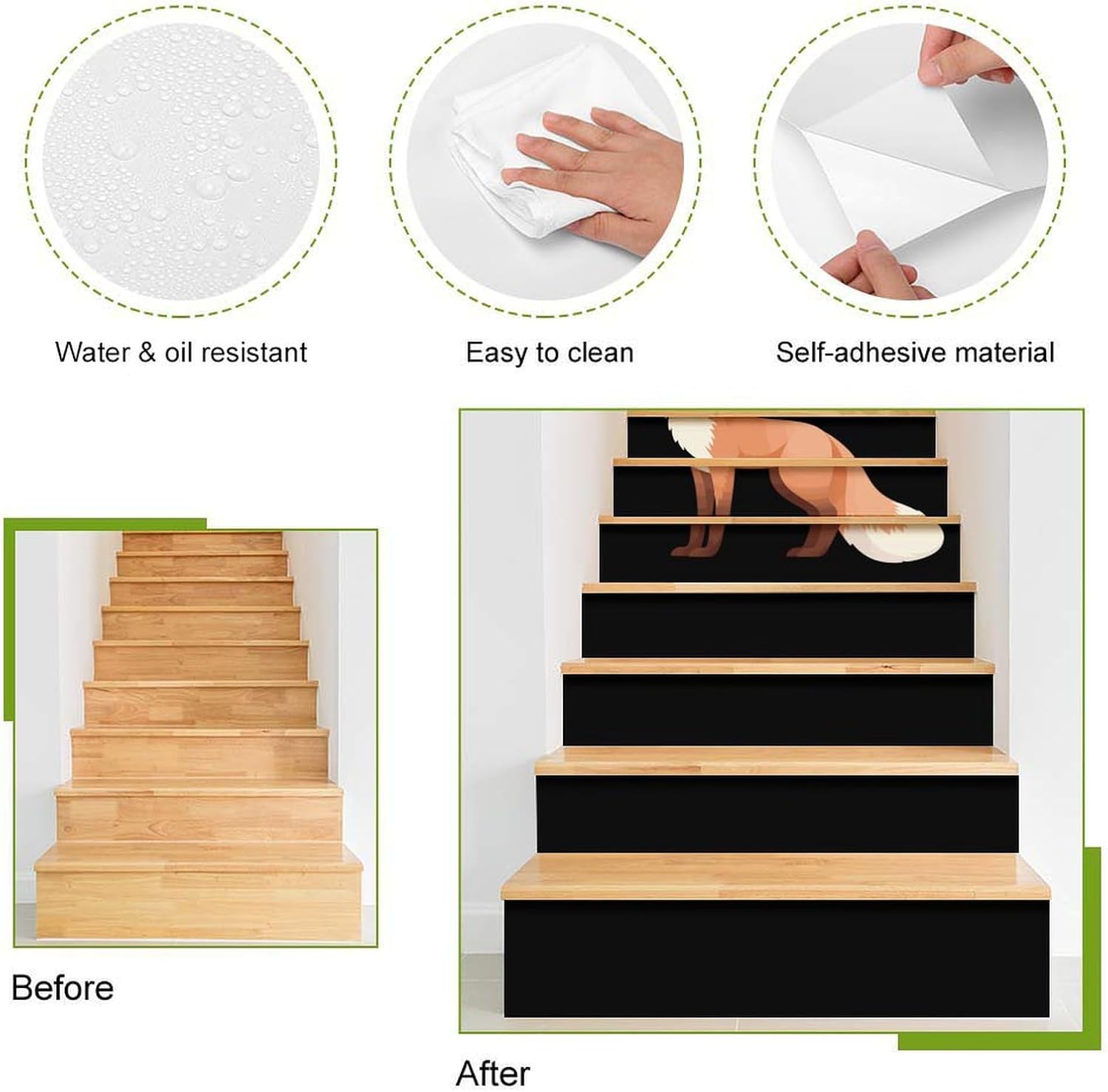 Water & oil resistant

Easy to clean

Self-adhesive material

Before

After