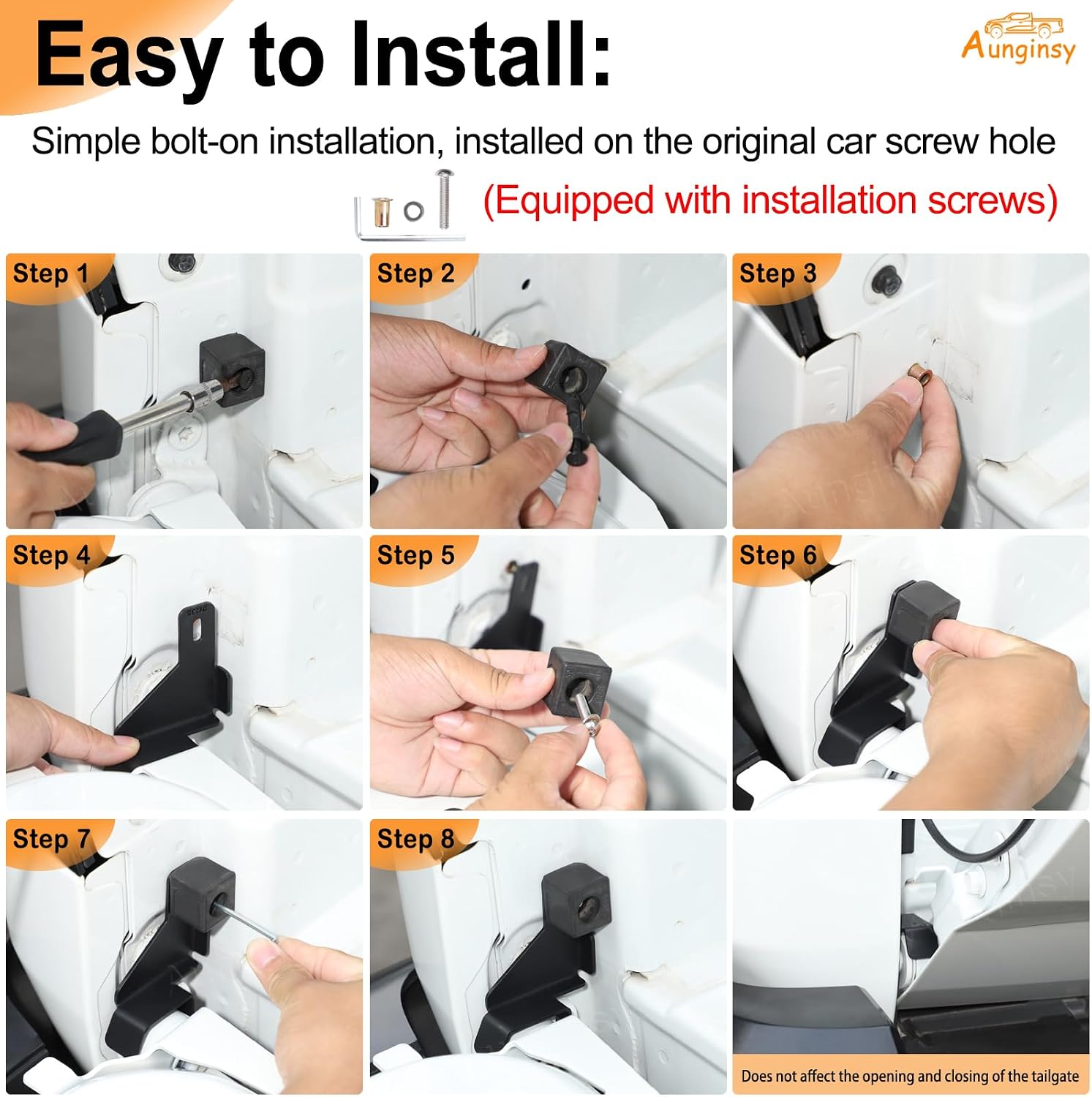 Easy to Install:

Aunginsy

Simple bolt-on installation, installed on the original car screw hole

(Equipped with installation screws)

Step 1

Step 2

Step 3

Step 4

Step 5

Step 6

Step 7

Step 8

Does not affect the opening and closing of the tailgate