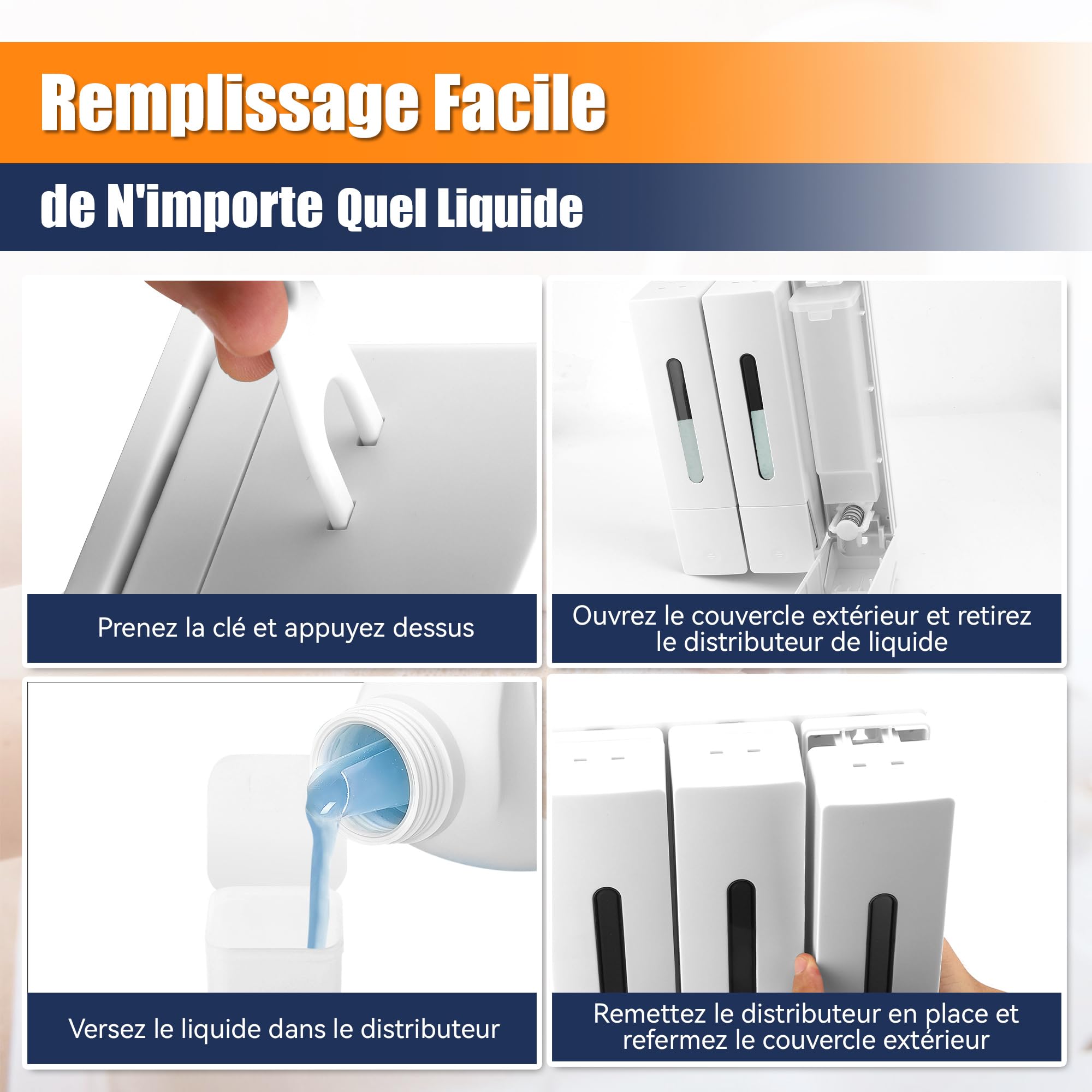 Remplissage Facile

de N'importe Quel Liquide

Prenez la clé et appuyez dessus

Ouvrez le couvercle extérieur et retirez le distributeur de liquide

Versez le liquide dans le distributeur

Remettez le distributeur en place et refermez le couvercle extérieur