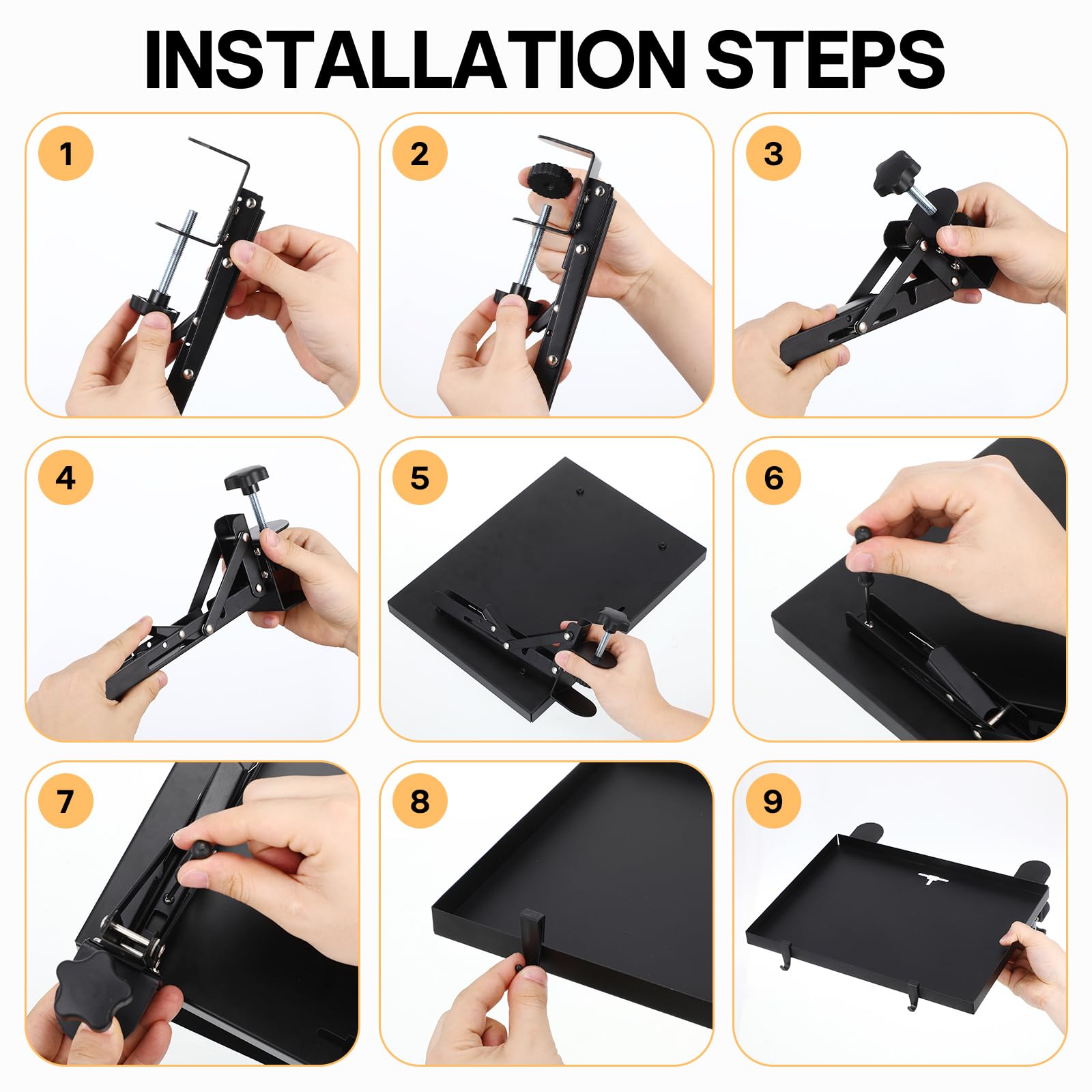 INSTALLATION STEPS

1

2

3

4

5

6

7

8

9