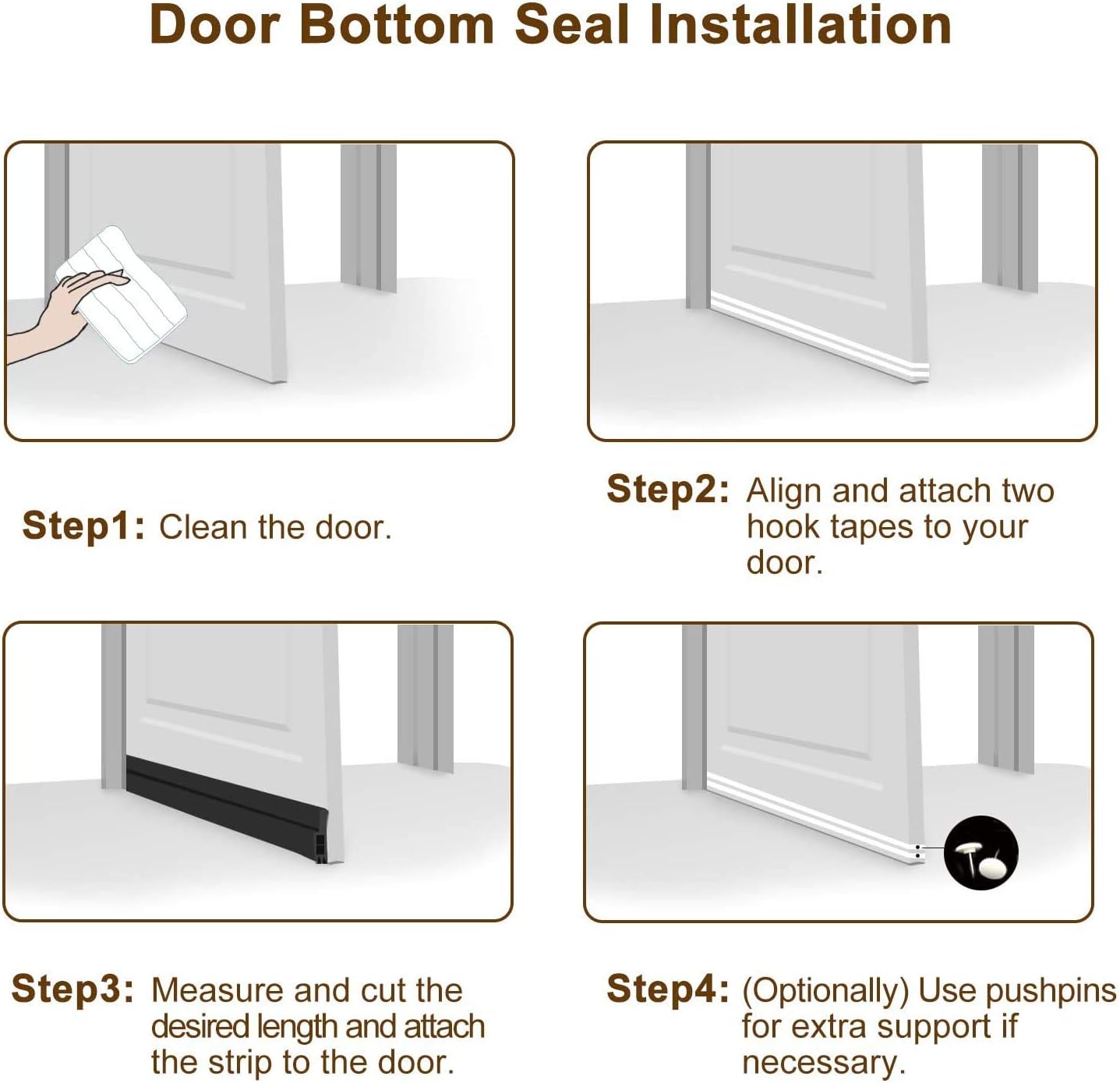 Door Bottom Seal Installation

Step1: Clean the door.

Step2: Align and attach two hook tapes to your door.

Step3: Measure and cut the desired length and attach the strip to the door.

Step4: (Optionally) Use pushpins for extra support if necessary.