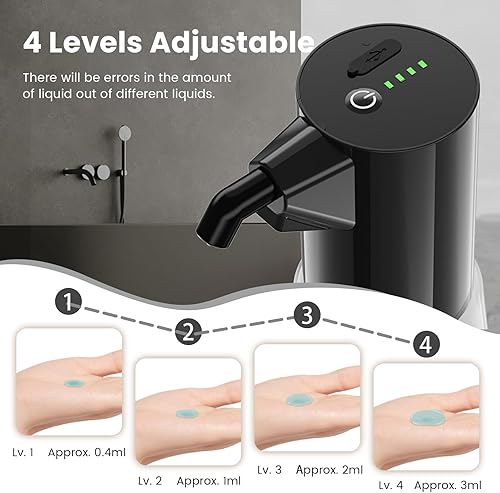 4 Levels Adjustable

There will be errors in the amount of liquid out of different liquids.

1

2

3

4

Lv. 1 Approx. 0.4ml

Lv. 2 Approx. 1ml

Lv. 3 Approx. 2ml

Lv. 4 Approx. 3ml