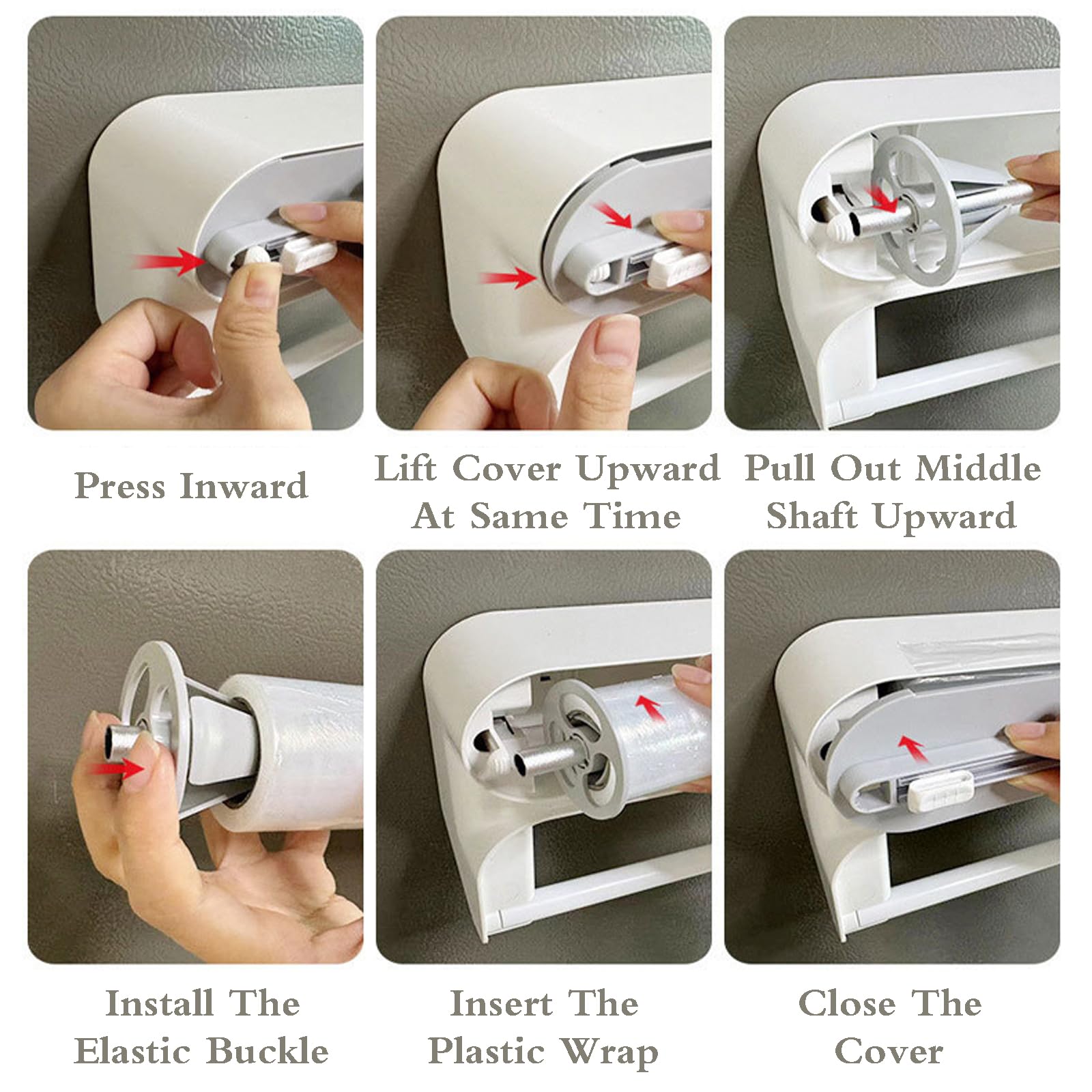 Press Inward

Lift Cover Upward At Same Time

Pull Out Middle Shaft Upward

Install The Elastic Buckle

Insert The Plastic Wrap

Close The Cover