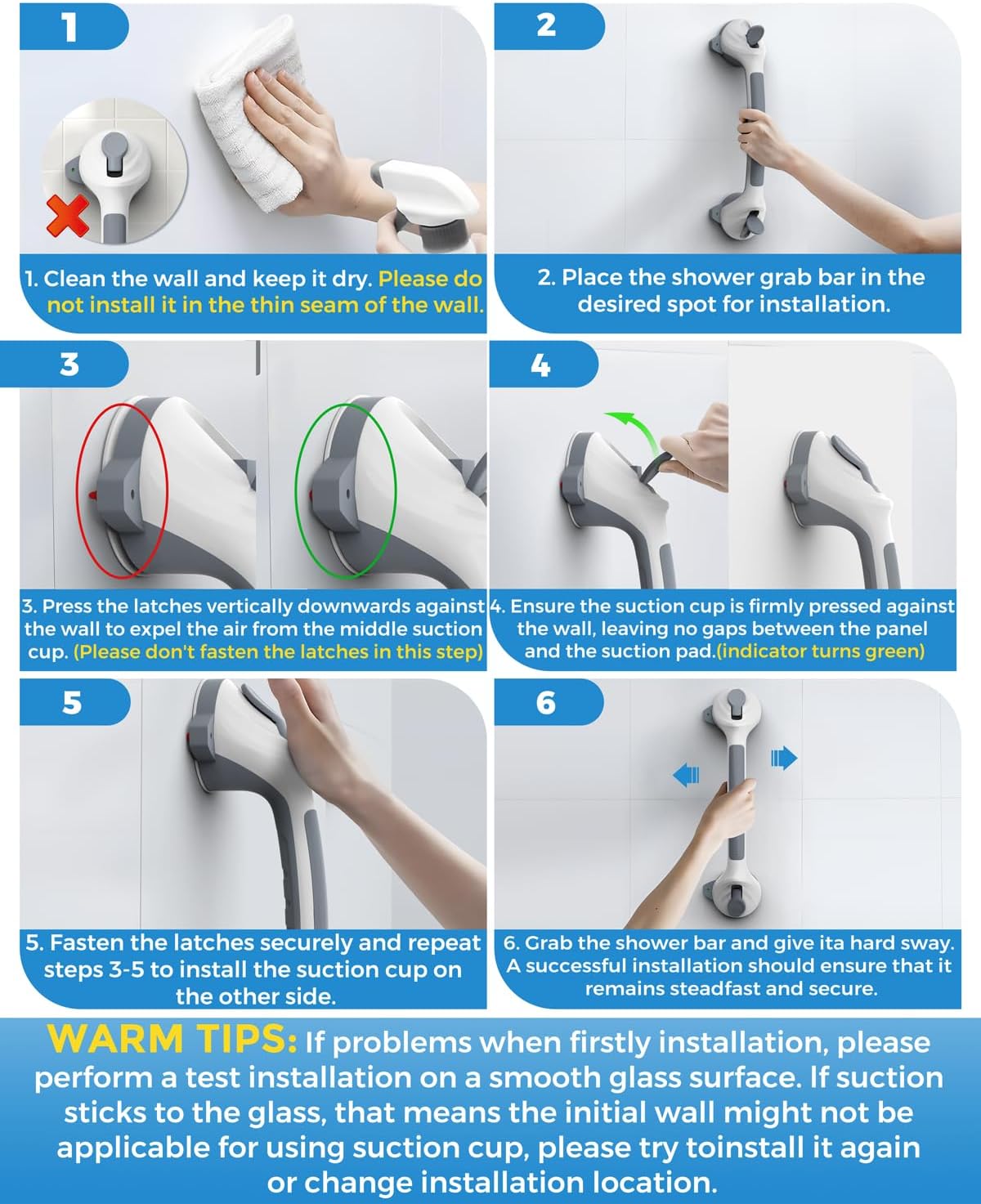 1

1. Clean the wall and keep it dry. Please do not install it in the thin seam of the wall.

2

2. Place the shower grab bar in the desired spot for installation.

3

3. Press the latches vertically downwards against the wall to expel the air from the middle suction cup. (Please don't fasten the latches in this step)

4

4. Ensure the suction cup is firmly pressed against the wall, leaving no gaps between the panel and the suction pad.(indicator turns green)

5

5. Fasten the latches securely and repeat steps 3-5 to install the suction cup on the other side.

6

6. Grab the shower bar and give ita hard sway. A successful installation should ensure that it remains steadfast and secure.

WARM TIPS: If problems when firstly installation, please perform a test installation on a smooth glass surface. If suction sticks to the glass, that means the initial wall might not be applicable for using suction cup, please try toinstall it again or change installation location.