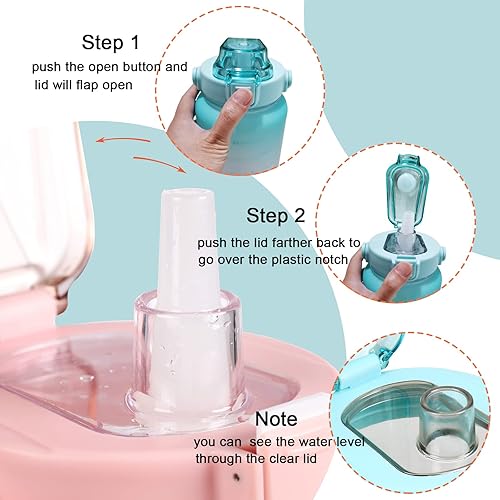 Step 1
push the open button and lid will flap open

Step 2
push the lid farther back to go over the plastic notch

Note
you can see the water level through the clear lid