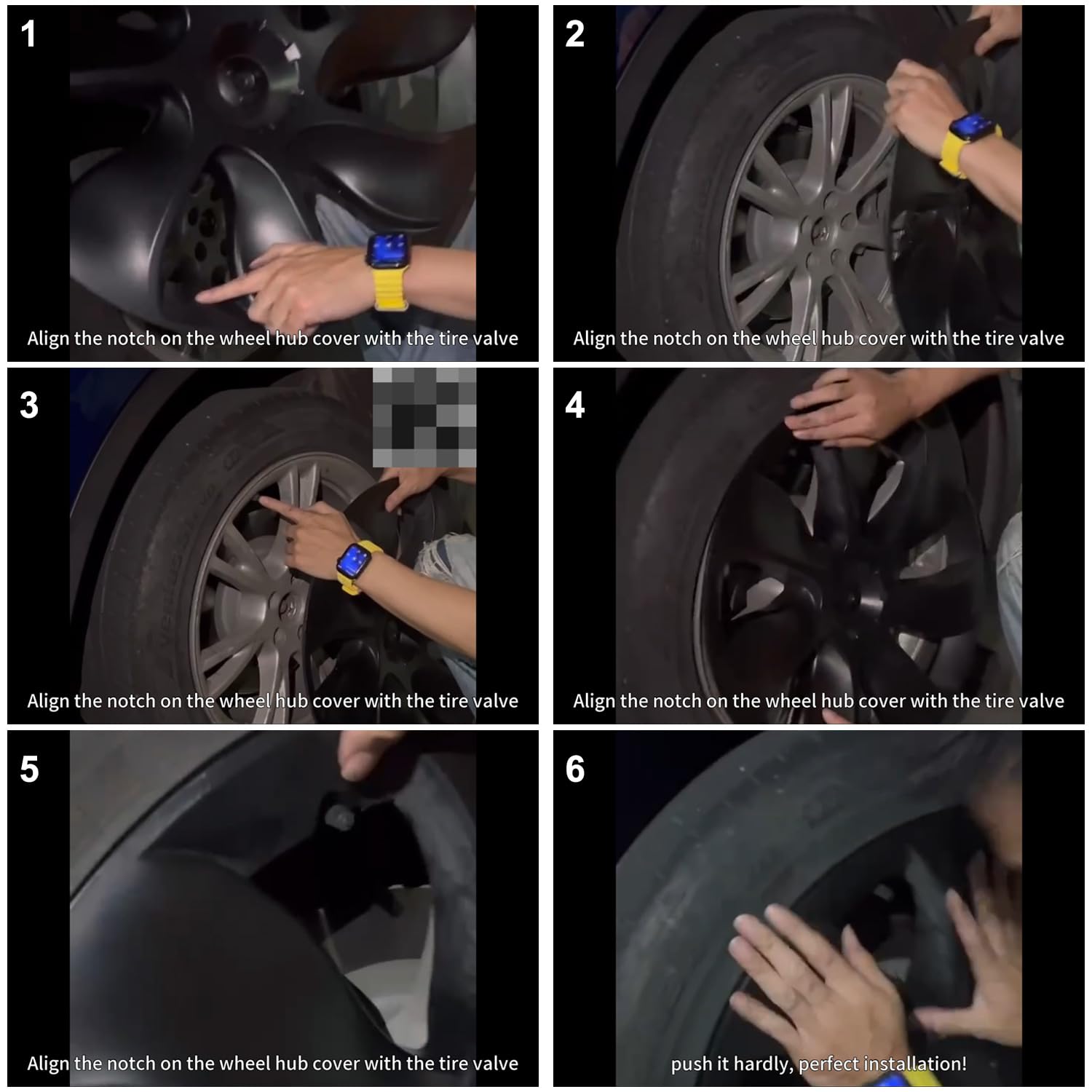 1

Align the notch on the wheel hub cover with the tire valve

2

Align the notch on the wheel hub cover with the tire valve

3

Align the notch on the wheel hub cover with the tire valve

4

Align the notch on the wheel hub cover with the tire valve

5

Align the notch on the wheel hub cover with the tire valve

6

push it hardly, perfect installation!