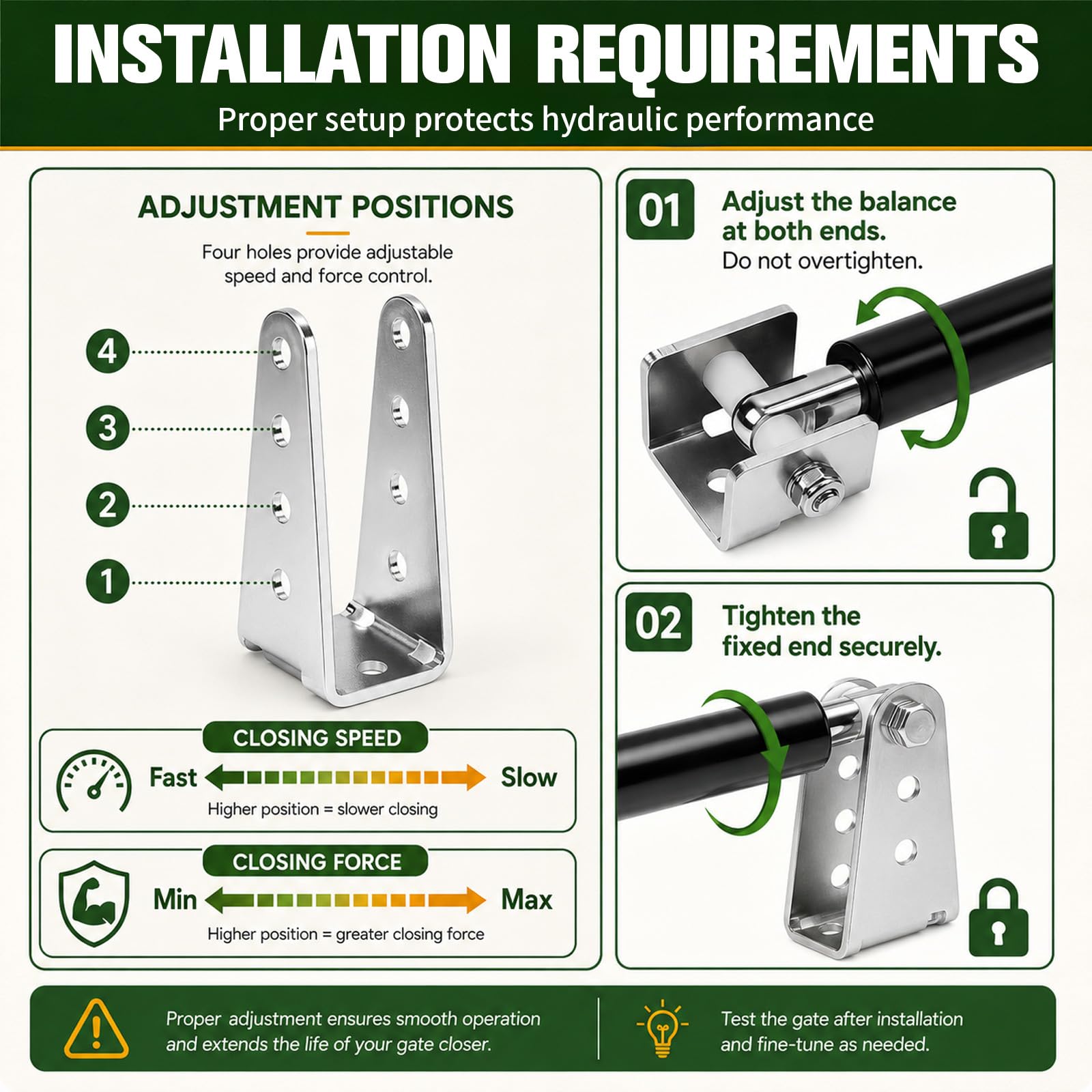 INSTALLATION REQUIREMENTS
Proper setup protects hydraulic performance

ADJUSTMENT POSITIONS
Four holes provide adjustable speed and force control.

4
3
2
1

CLOSING SPEED
Fast Slow
Higher position = slower closing

CLOSING FORCE
Min Max
Higher position = greater closing force

01
Adjust the balance at both ends.
Do not overtighten.

02
Tighten the fixed end securely.

Proper adjustment ensures smooth operation and extends the life of your gate closer.

Test the gate after installation and fine-tune as needed.