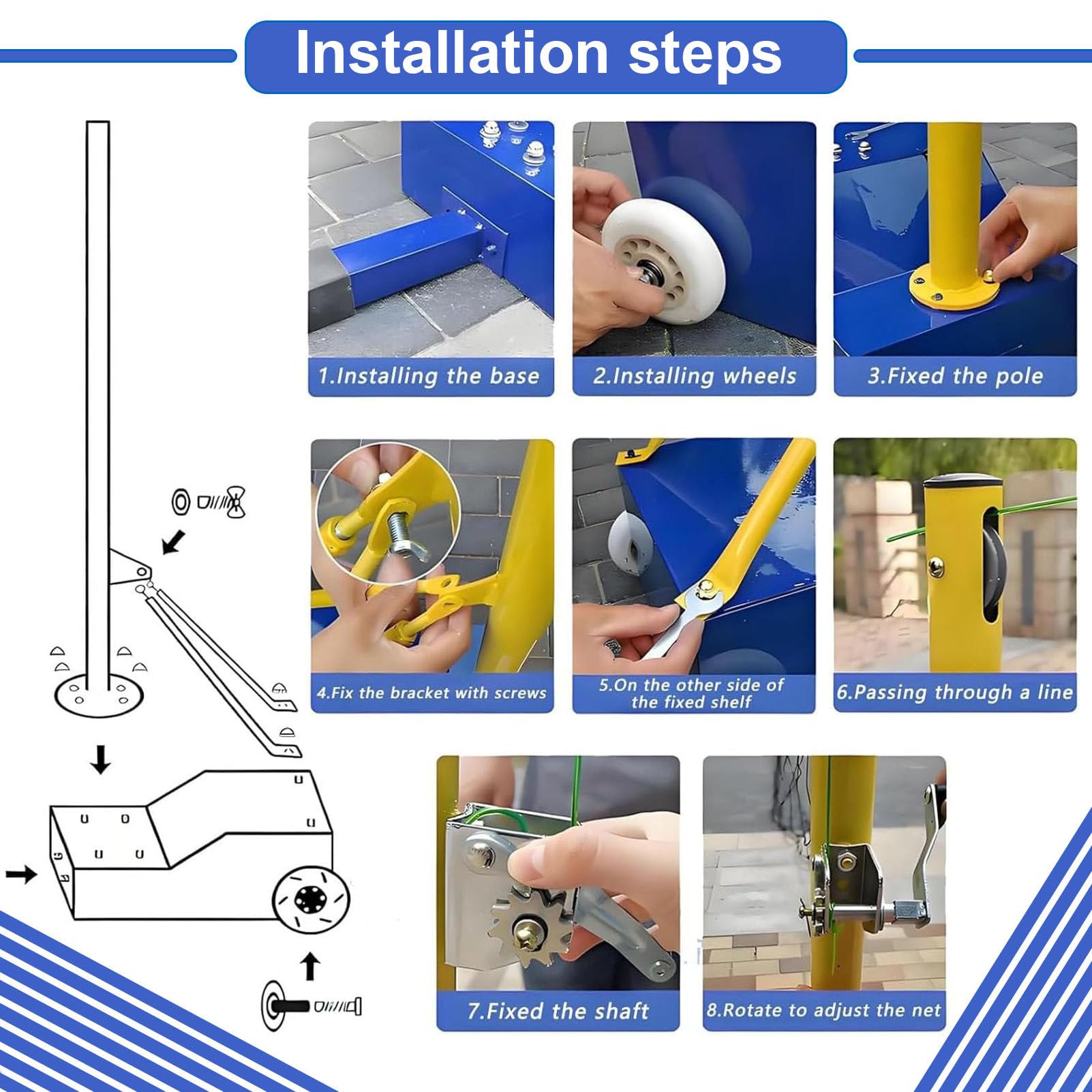 Installation steps

1.Installing the base

2.Installing wheels

3.Fixed the pole

4.Fix the bracket with screws

5.On the other side of the fixed shelf

6.Passing through a line

7.Fixed the shaft

8.Rotate to adjust the net