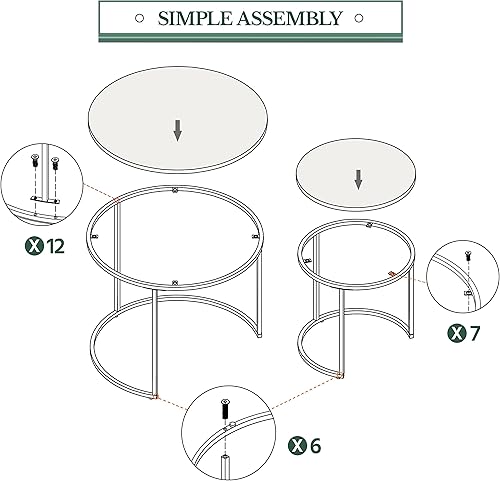 SIMPLE ASSEMBLY

X 12

X 7

X 6