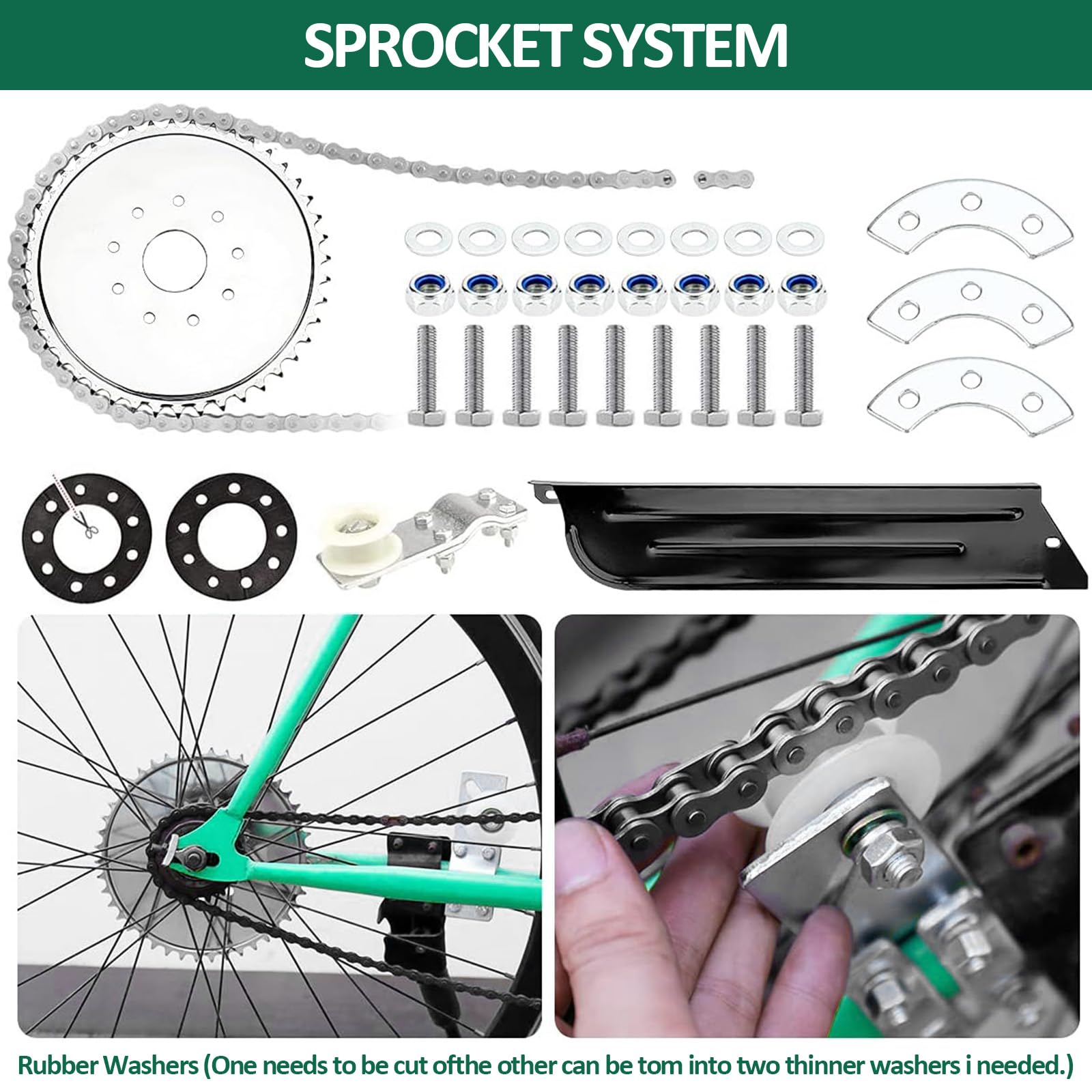 SPROCKET SYSTEM

Rubber Washers (One needs to be cut ofthe other can be tom into two thinner washers i needed.)