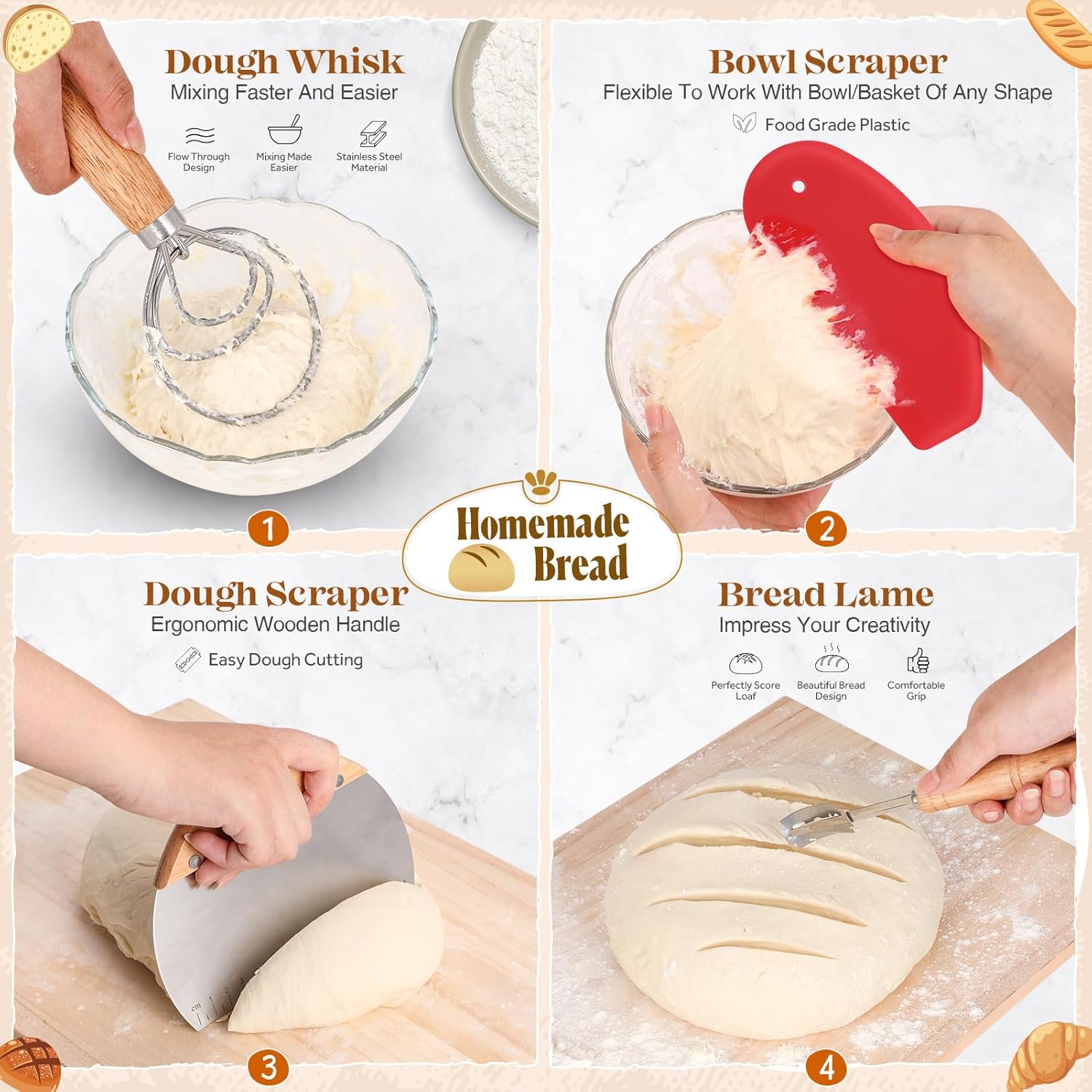 Dough Whisk
Mixing Faster And Easier

Flow Through Design

Mixing Made Easier

Stainless Steel Material

1

Bowl Scraper
Flexible To Work With Bowl/Basket Of Any Shape

Food Grade Plastic

2

Homemade Bread

Dough Scraper
Ergonomic Wooden Handle

Easy Dough Cutting

cm 1 2 3

3

Bread Lame
Impress Your Creativity

Perfectly Score Loaf

Beautiful Bread Design

Comfortable Grip

4