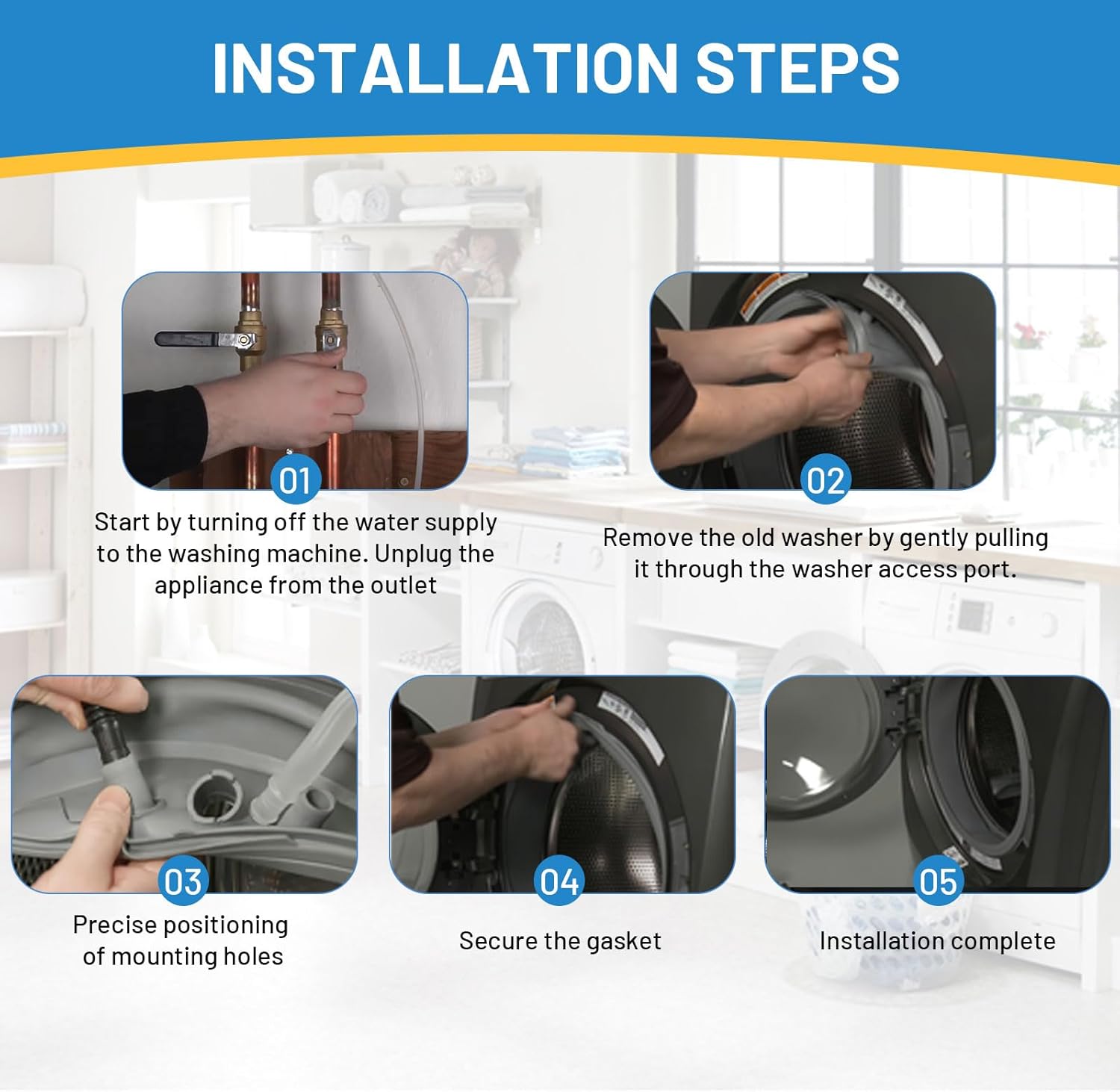 INSTALLATION STEPS

01

Start by turning off the water supply to the washing machine. Unplug the appliance from the outlet

02

Remove the old washer by gently pulling it through the washer access port.

03

Precise positioning of mounting holes

04

Secure the gasket

05

Installation complete