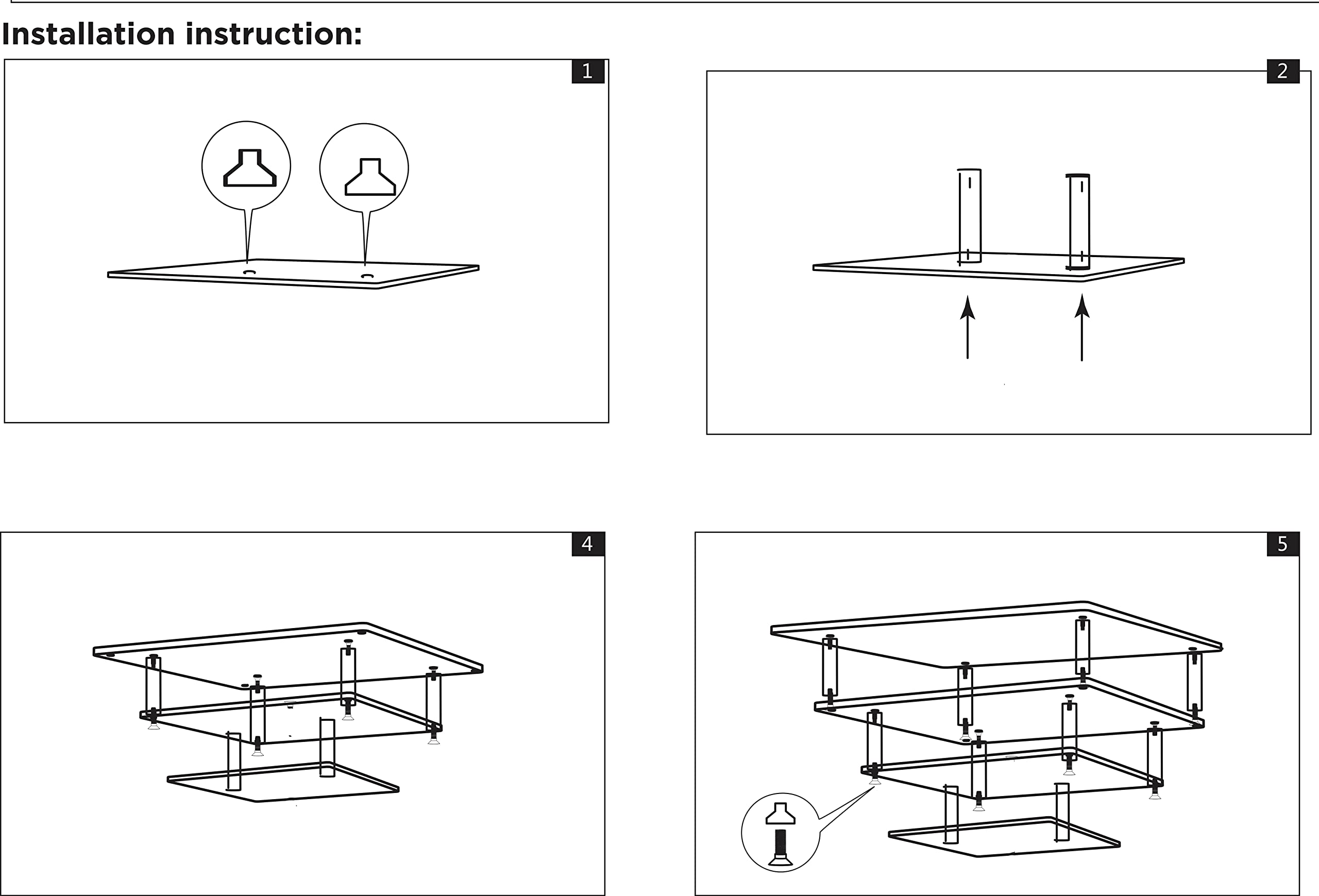 Installation instruction:

1

2

4

5