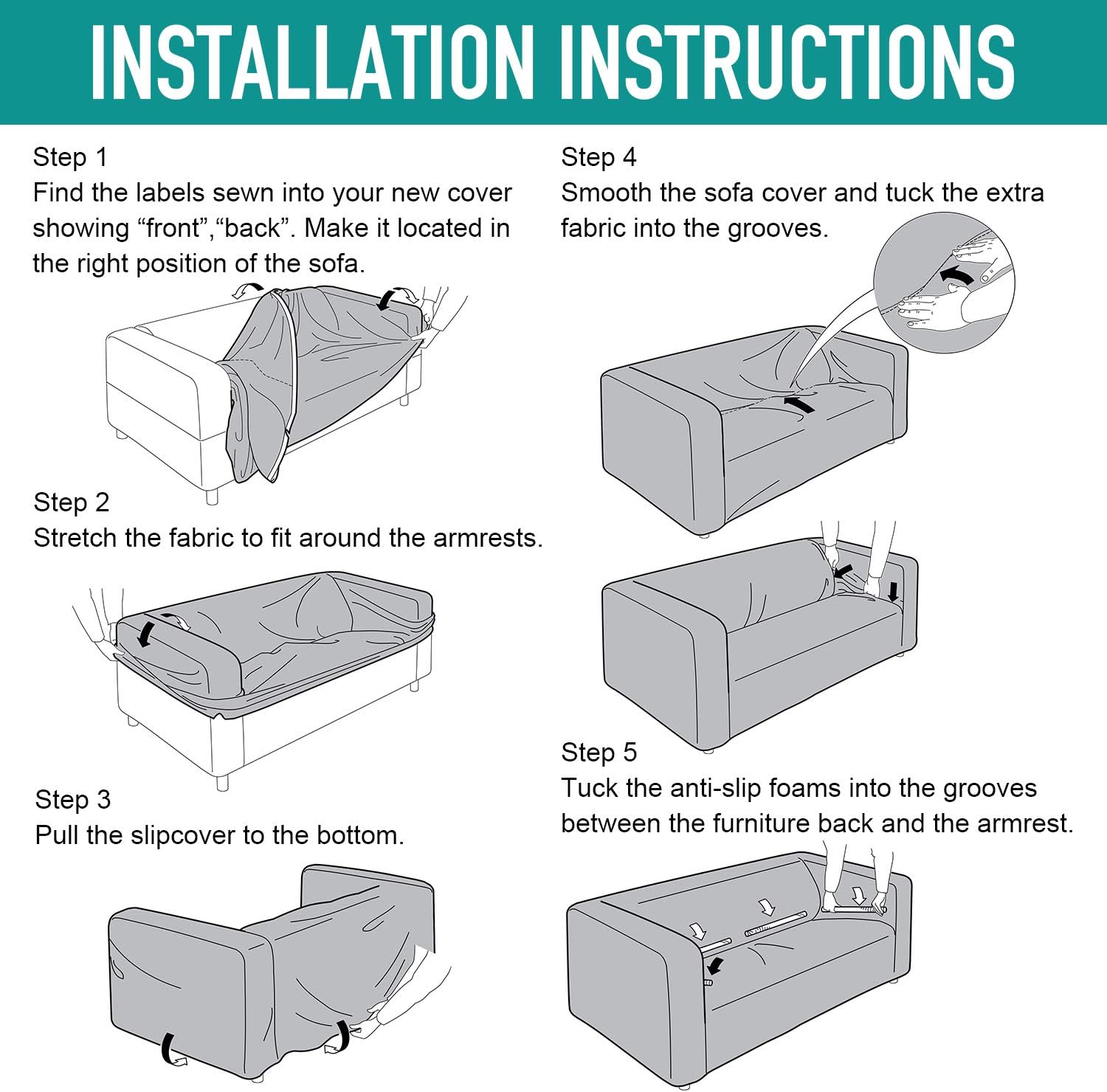 INSTALLATION INSTRUCTIONS

Step 1
Find the labels sewn into your new cover showing “front”,“back”. Make it located in the right position of the sofa.

Step 2
Stretch the fabric to fit around the armrests.

Step 3
Pull the slipcover to the bottom.

Step 4
Smooth the sofa cover and tuck the extra fabric into the grooves.

Step 5
Tuck the anti-slip foams into the grooves between the furniture back and the armrest.