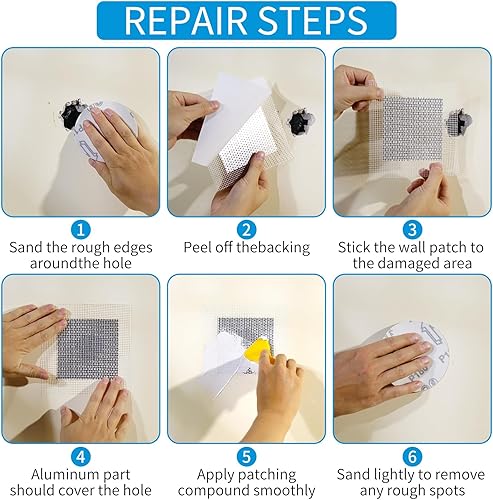 REPAIR STEPS

1
Sand the rough edges aroundthe hole

2
Peel off thebacking

3
Stick the wall patch to the damaged area

4
Aluminum part should cover the hole

5
Apply patching compound smoothly

6
Sand lightly to remove any rough spots